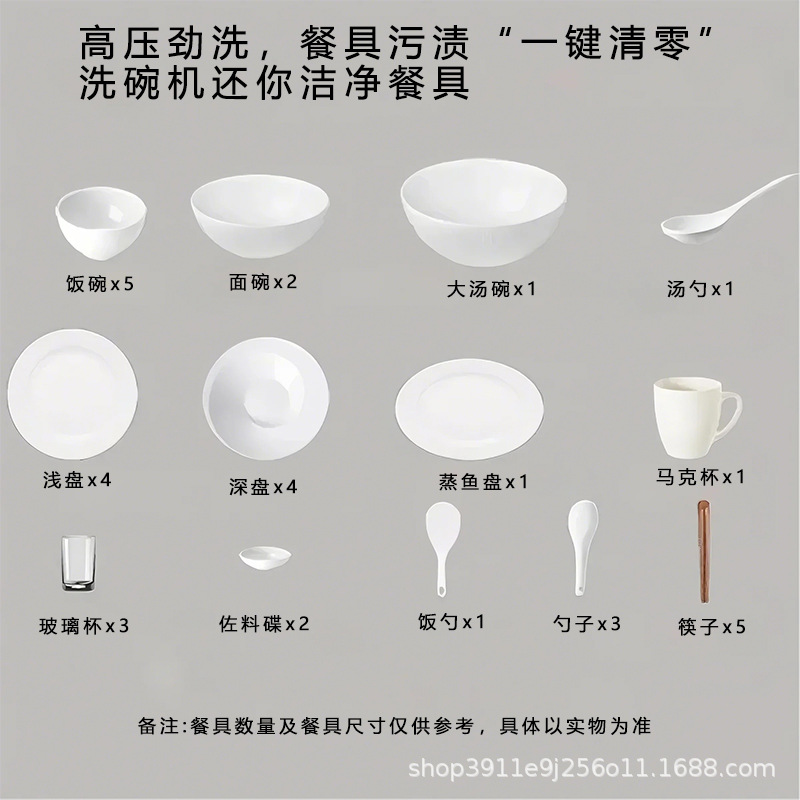 高压劲洗，餐具污渍“一键清零”
洗碗机还你洁净餐具

饭碗x5
面碗x2
大汤碗x1
汤勺x1

浅盘x4
深盘x4
蒸鱼盘x1
马克杯x1

玻璃杯x3
佐料碟x2
饭勺x1
勺子x3
筷子x5

备注:餐具数量及餐具尺寸仅供参考，具体以实物为准

shop3911e9j256o11.1688.com