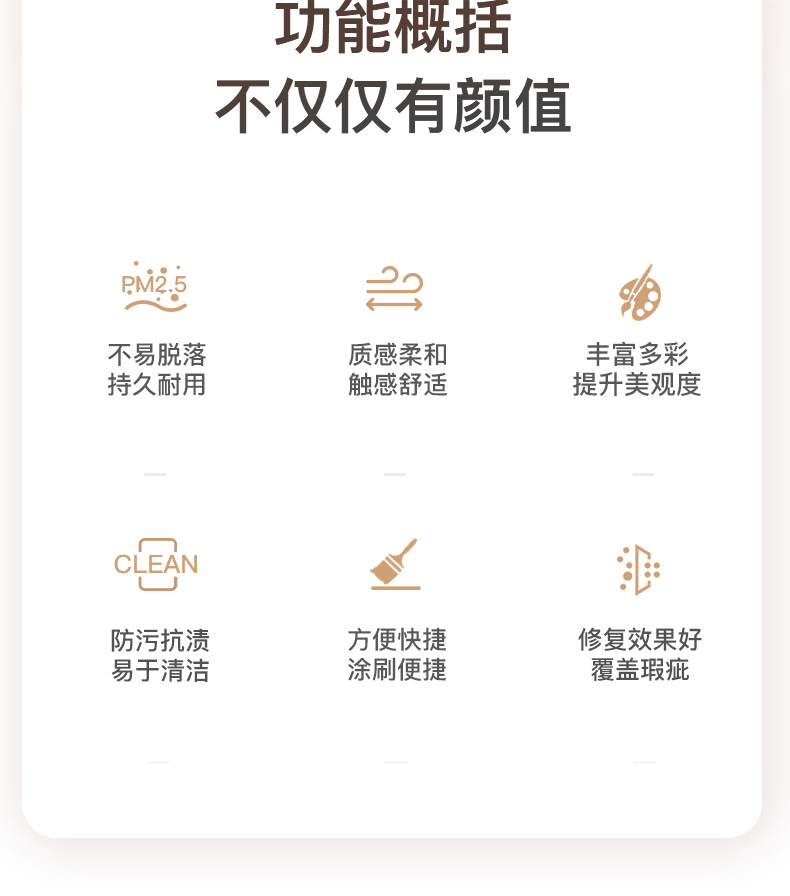 功能概括
不仅仅有颜值

PM2.5

不易脱落
持久耐用

质感柔和
触感舒适

丰富多彩
提升美观度

CLEAN

防污抗渍
易于清洁

方便快捷
涂刷便捷

修复效果好
覆盖瑕疵