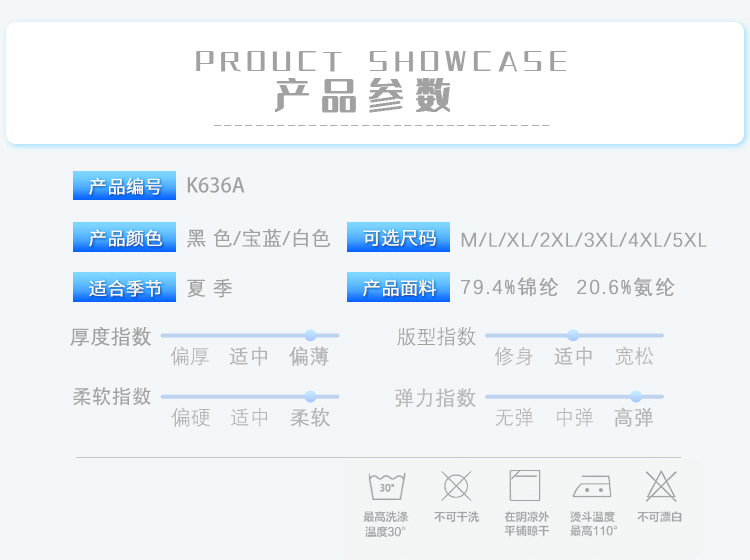 PROUCT SHOWCASE
产品参数

产品编号 K636A

产品颜色 黑 色/宝蓝/白色 可选尺码 M/L/XL/2XL/3XL/4XL/5XL

适合季节 夏 季 产品面料 79.4%锦纶 20.6%氨纶

厚度指数
偏厚 适中 偏薄

版型指数
修身 适中 宽松

柔软指数
偏硬 适中 柔软

弹力指数
无弹 中弹 高弹

30°
最高洗涤温度30°

不可干洗

在阴凉外平铺晾干

烫斗温度最高110°

不可漂白