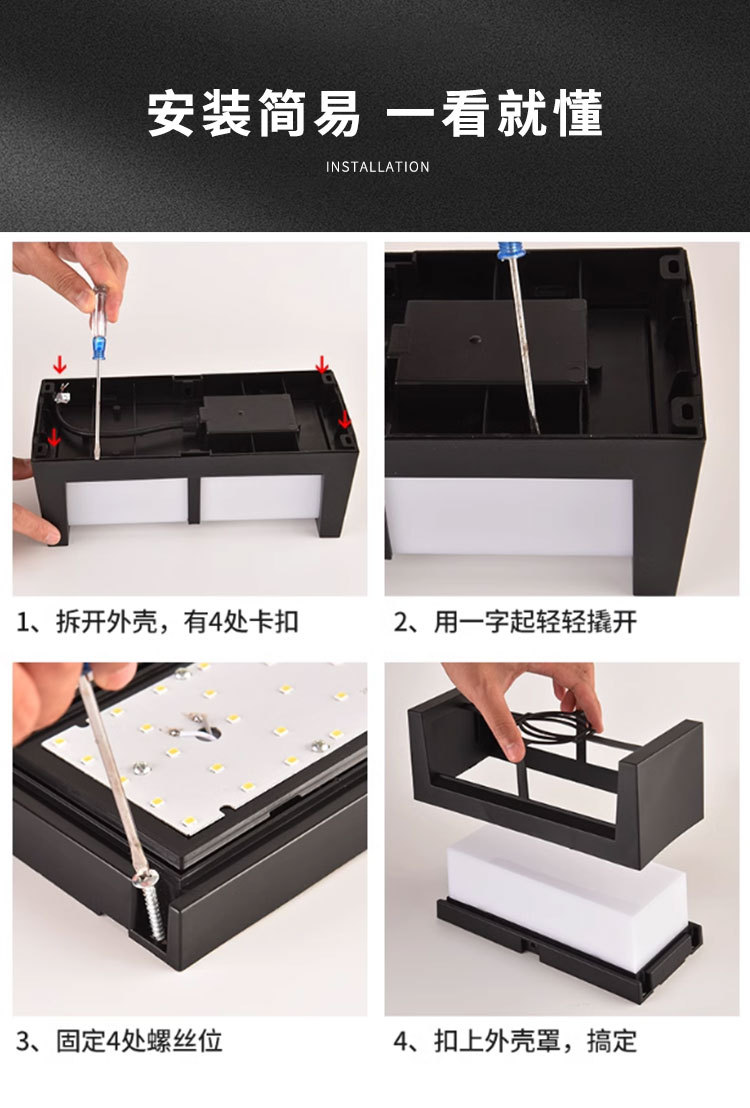 安装简易 一看就懂

INSTALLATION

1、拆开外壳，有4处卡扣

2、用一字起轻轻撬开

3、固定4处螺丝位

4、扣上外壳罩，搞定