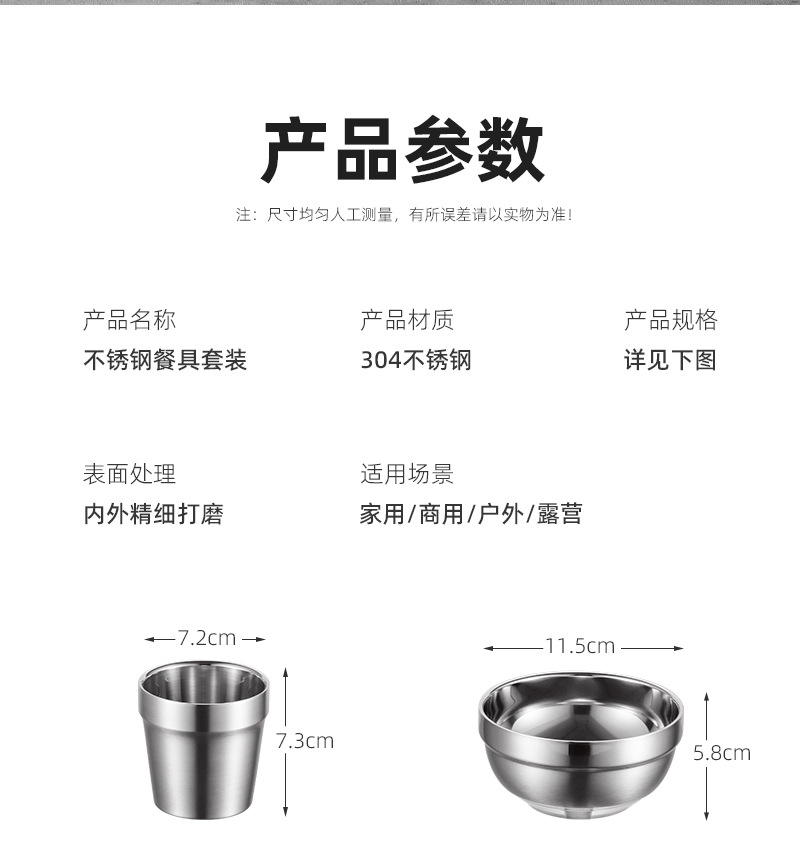 产品参数

注：尺寸均匀人工测量，有所误差请以实物为准！

产品名称
不锈钢餐具套装

产品材质
304不锈钢

产品规格
详见下图

表面处理
内外精细打磨

适用场景
家用/商用/户外/露营

7.2cm
7.3cm

11.5cm
5.8cm