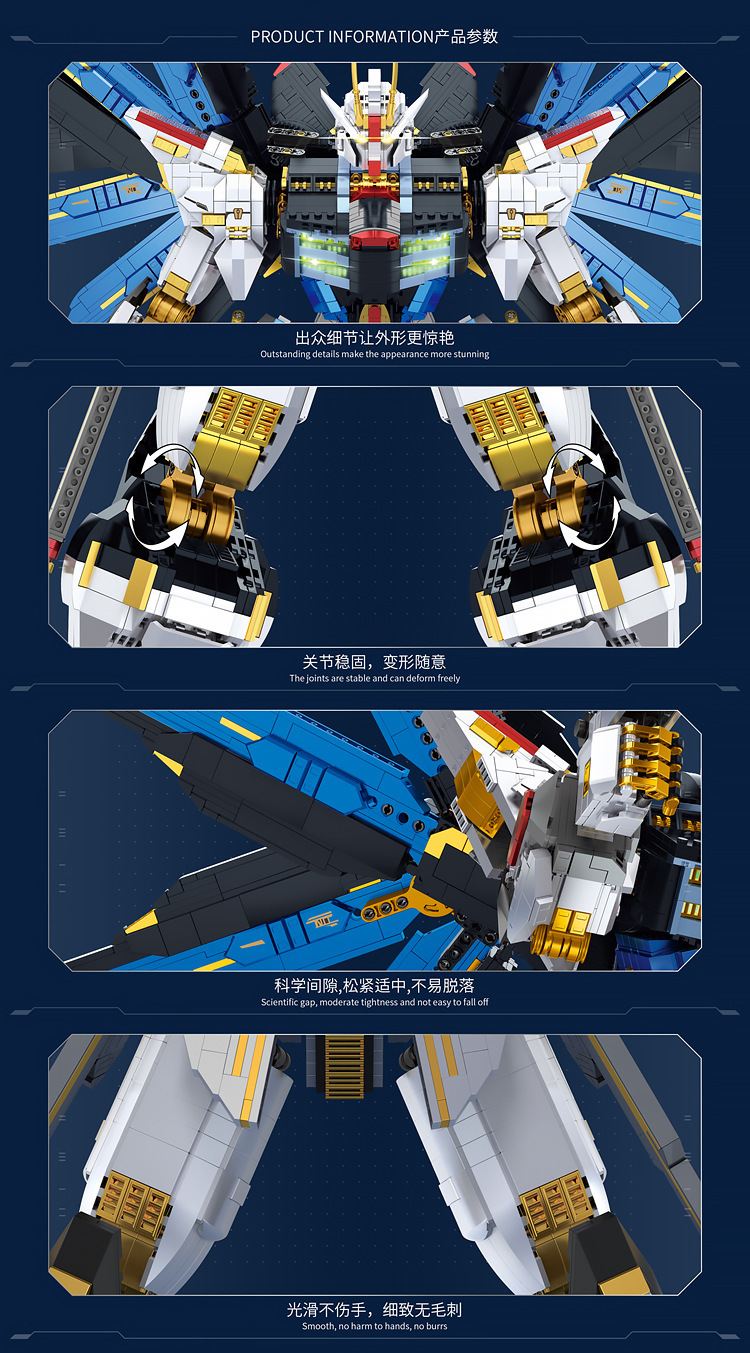 PRODUCT INFORMATION产品参数

出众细节让外形更惊艳
Outstanding details make the appearance more stunning

关节稳固，变形随意
The joints are stable and can deform freely

科学间隙,松紧适中,不易脱落
Scientific gap, moderate tightness and not easy to fall off

光滑不伤手，细致无毛刺
Smooth, no harm to hands, no burrs