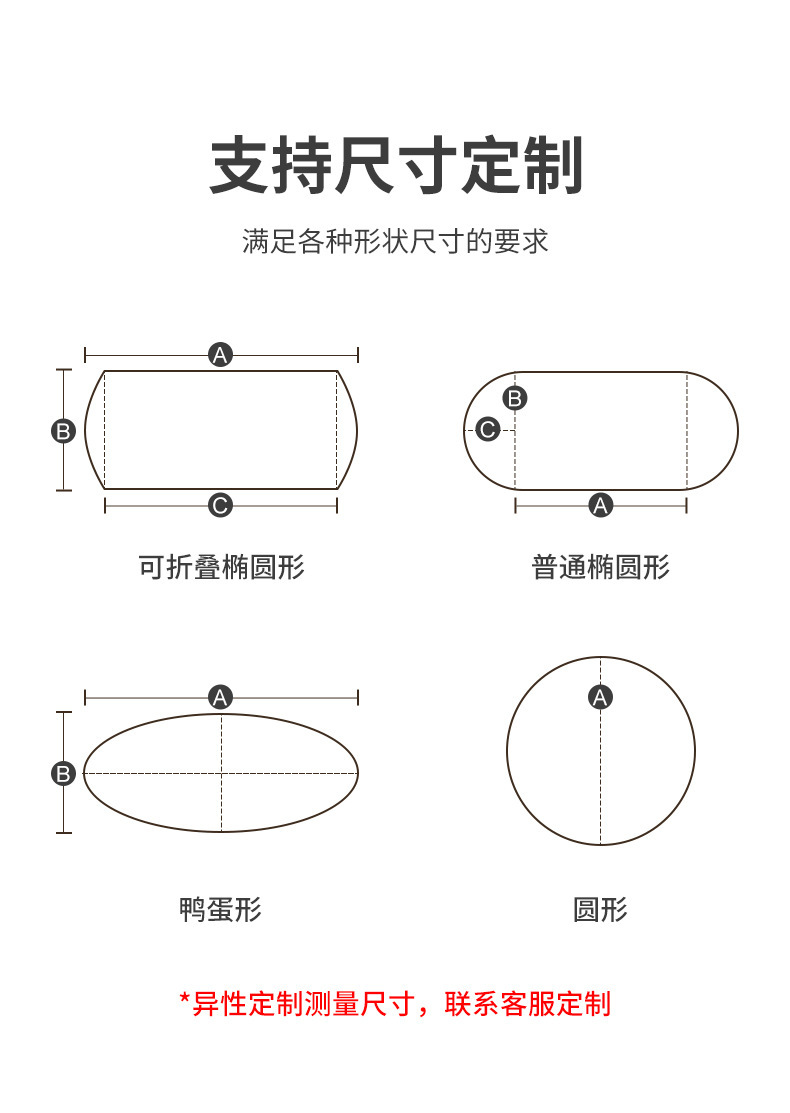 支持尺寸定制

满足各种形状尺寸的要求

A

B

C

可折叠椭圆形

B

C

A

普通椭圆形

A

B

鸭蛋形

A

圆形

*异性定制测量尺寸，联系客服定制