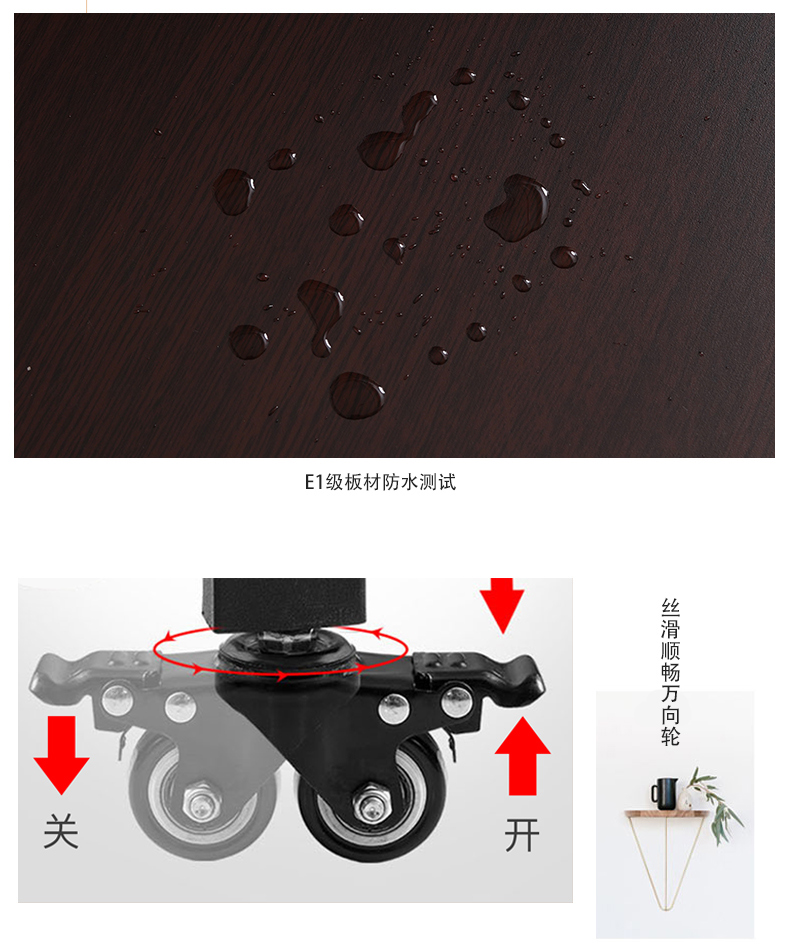 E1级板材防水测试

关

开

丝滑顺畅万向轮