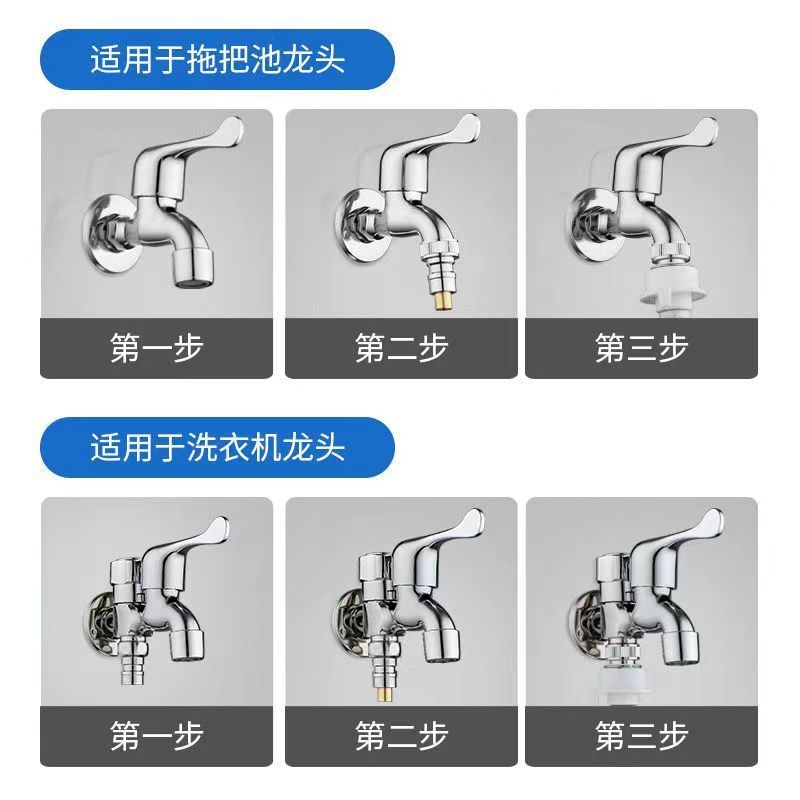 适用于拖把池龙头

第一步

第二步

第三步

适用于洗衣机龙头

第一步

第二步

第三步