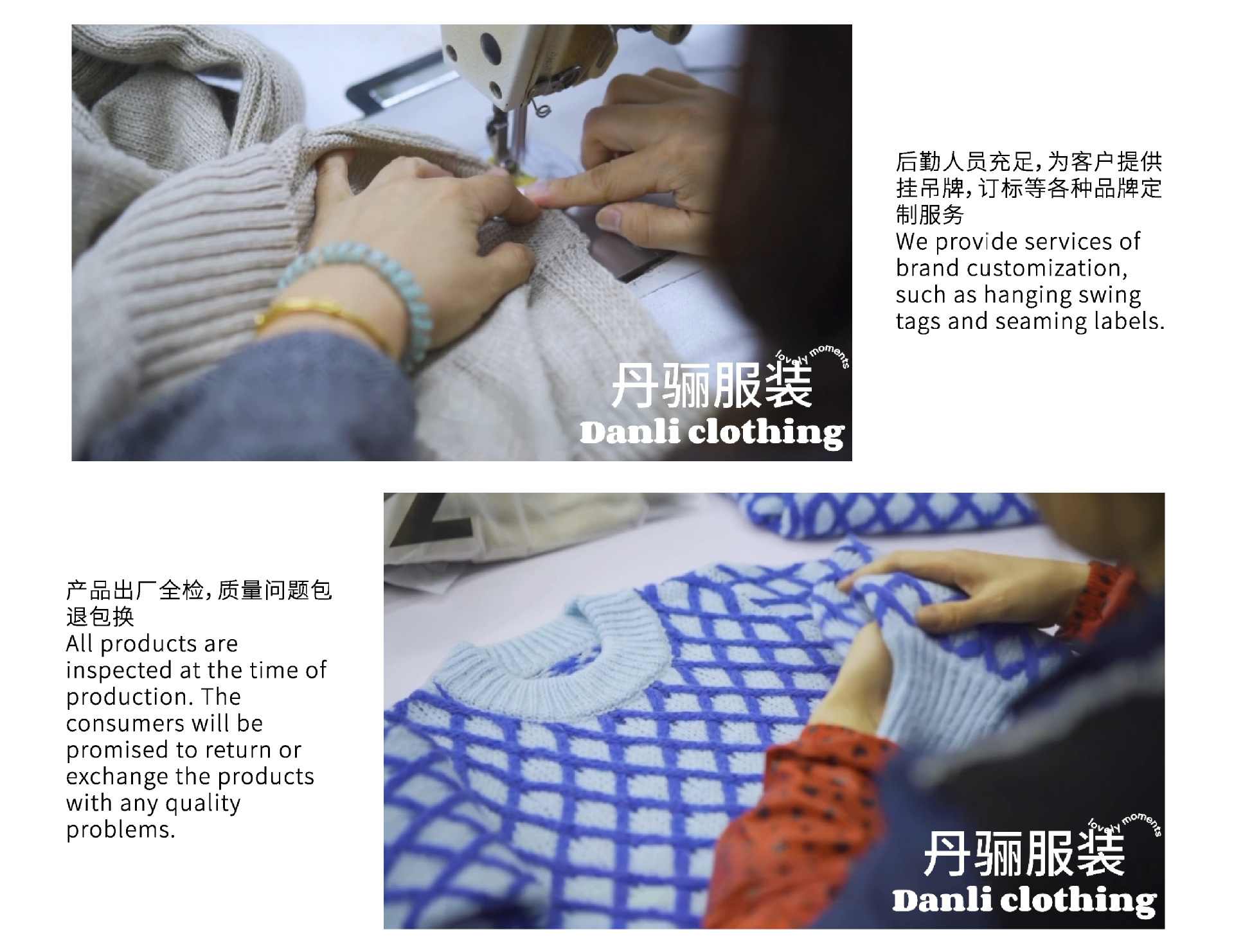 lovely moments
丹骊服装
Danli clothing

后勤人员充足，为客户提供挂吊牌，订标等各种品牌定制服务
We provide services of brand customization, such as hanging swing tags and seaming labels.

产品出厂全检，质量问题包退包换
All products are inspected at the time of production. The consumers will be promised to return or exchange the products with any quality problems.

lovely moments
丹骊服装
Danli clothing