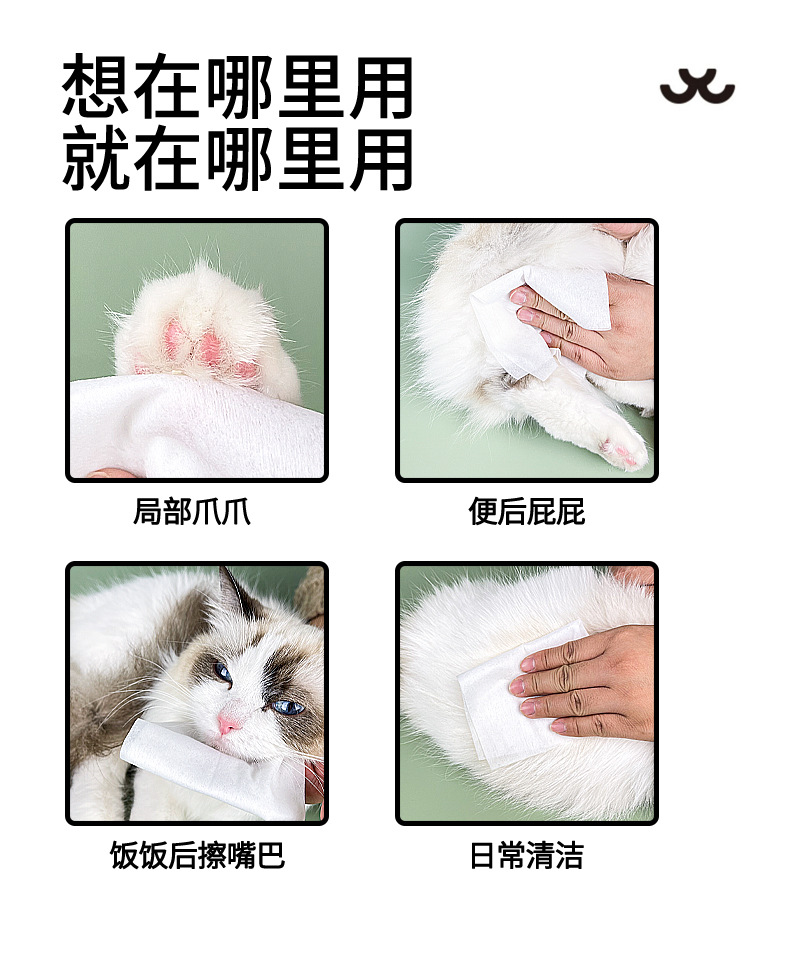 想在哪里用
就在哪里用

局部爪爪

便后屁屁

饭饭后擦嘴巴

日常清洁