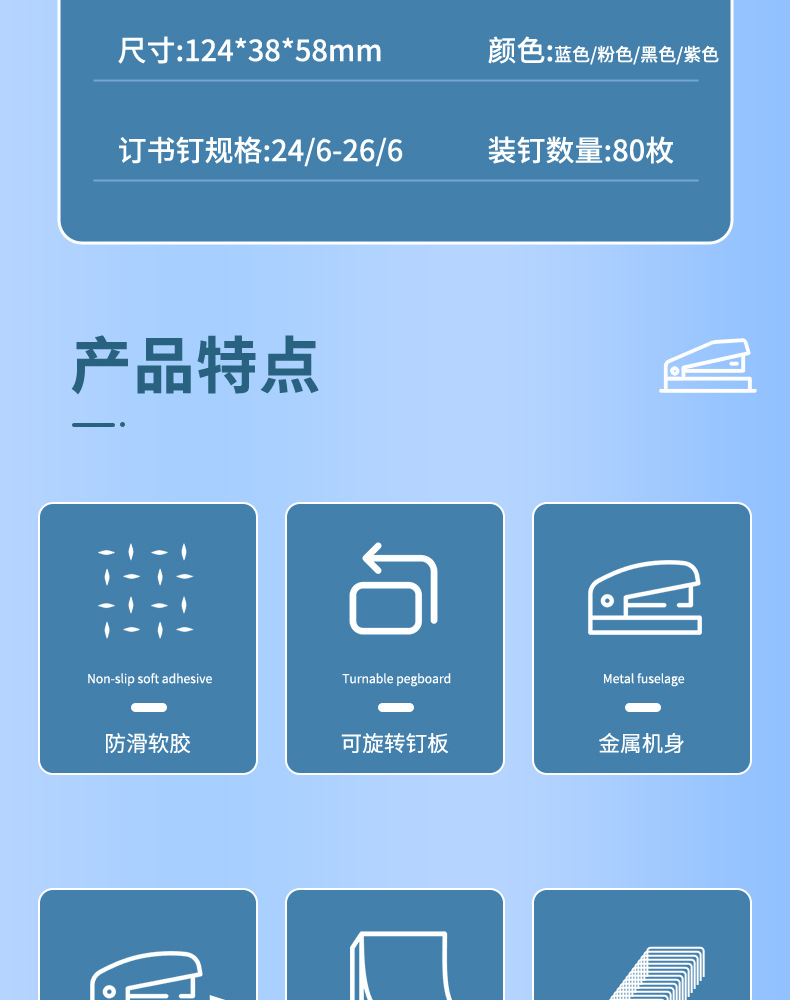 尺寸:124*38*58mm 颜色:蓝色/粉色/黑色/紫色

订书钉规格:24/6-26/6 装钉数量:80枚

产品特点

Non-slip soft adhesive

防滑软胶

Turnable pegboard

可旋转钉板

Metal fuselage

金属机身