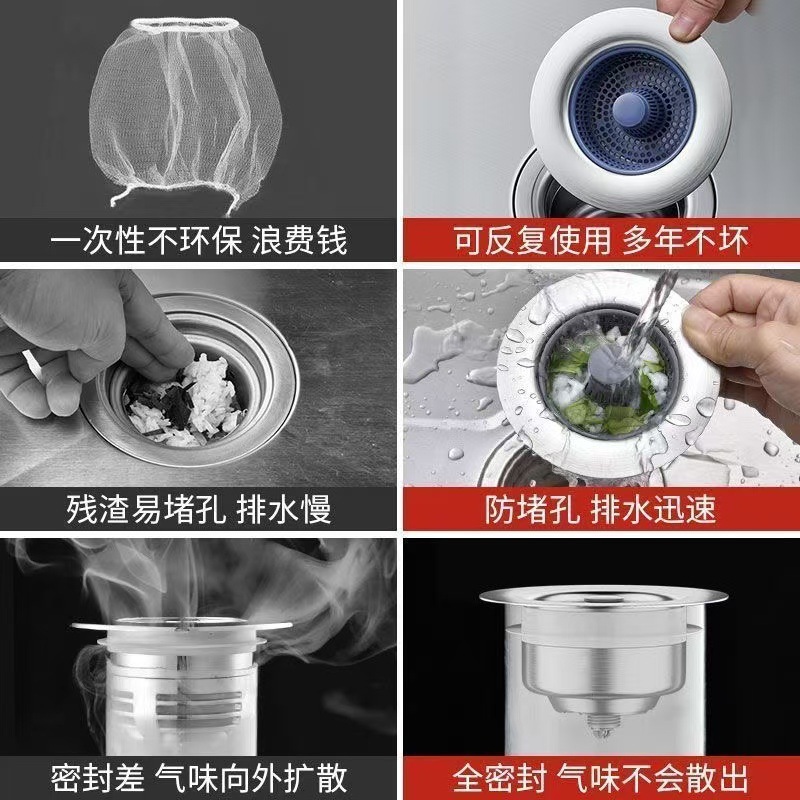 一次性不环保 浪费钱

可反复使用 多年不坏

残渣易堵孔 排水慢

防堵孔 排水迅速

密封差 气味向外扩散

全密封 气味不会散出