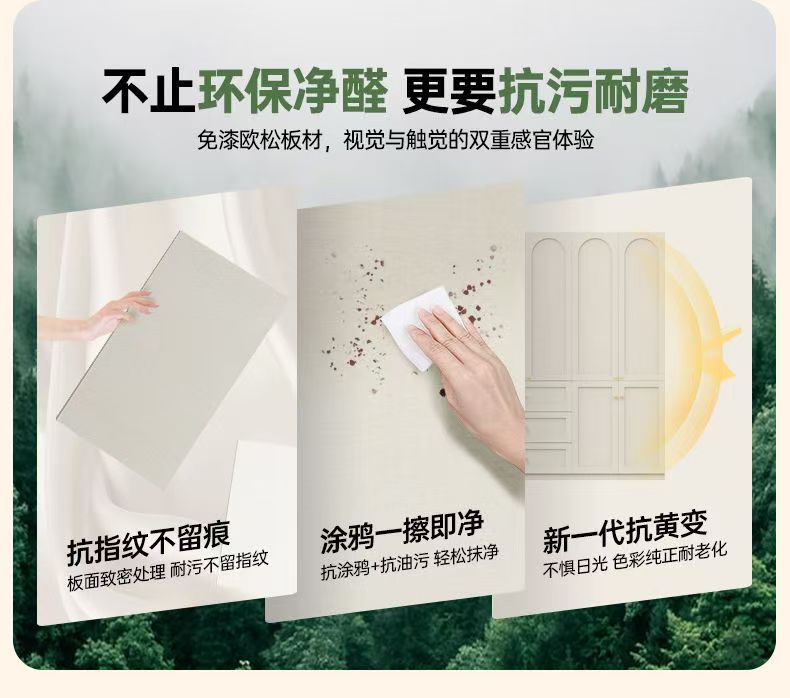 不止环保净醛 更要抗污耐磨

免漆欧松板材，视觉与触觉的双重感官体验

抗指纹不留痕
板面致密处理 耐污不留指纹

涂鸦一擦即净
抗涂鸦+抗油污 轻松抹净

新一代抗黄变
不惧日光 色彩纯正耐老化