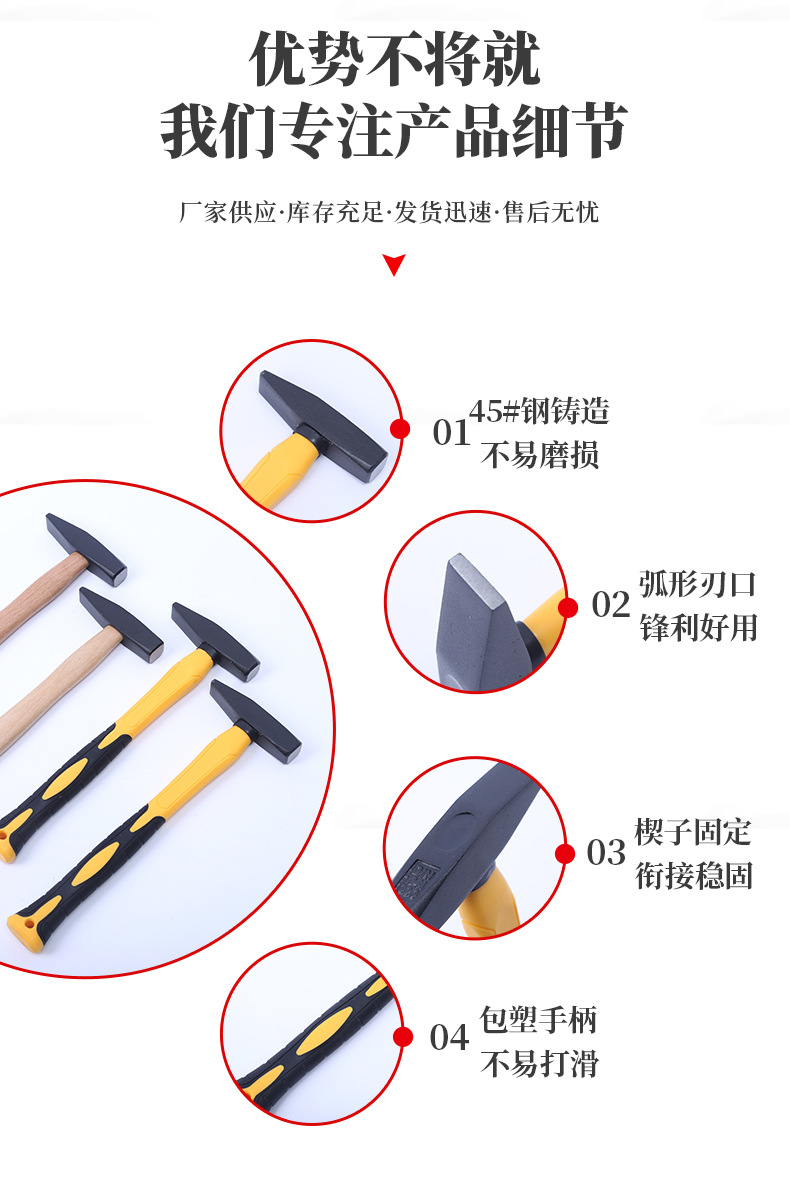 优势不将就
我们专注产品细节

厂家供应·库存充足·发货迅速·售后无忧

01 45#钢铸造
不易磨损

02 弧形刃口
锋利好用

03 楔子固定
衔接稳固

04 包塑手柄
不易打滑