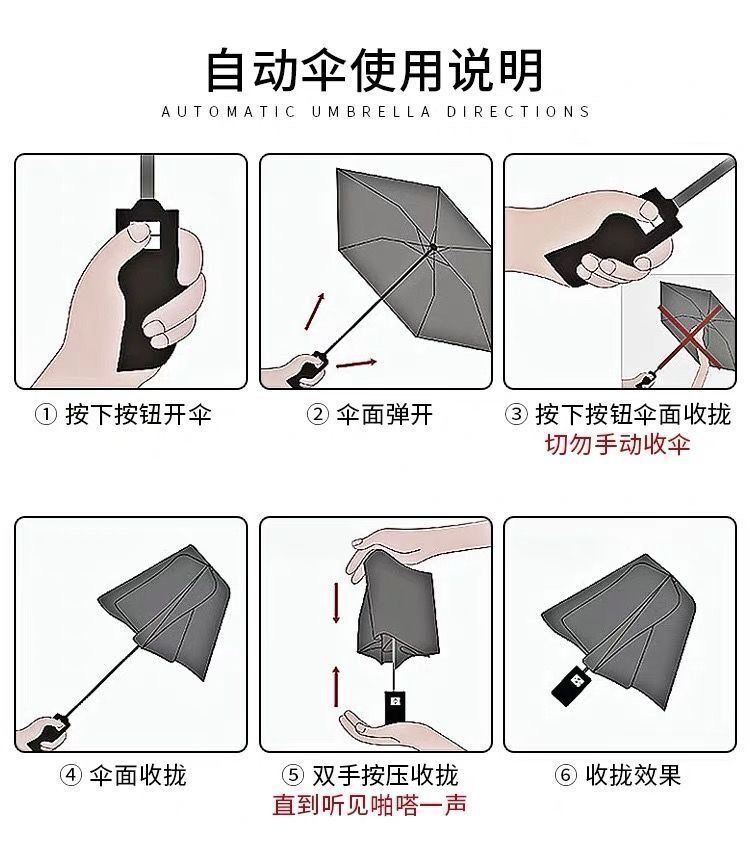 自动伞使用说明

AUTOMATIC UMBRELLA DIRECTIONS

① 按下按钮开伞

② 伞面弹开

③ 按下按钮伞面收拢
切勿手动收伞

④ 伞面收拢

⑤ 双手按压收拢
直到听见啪嗒一声

⑥ 收拢效果