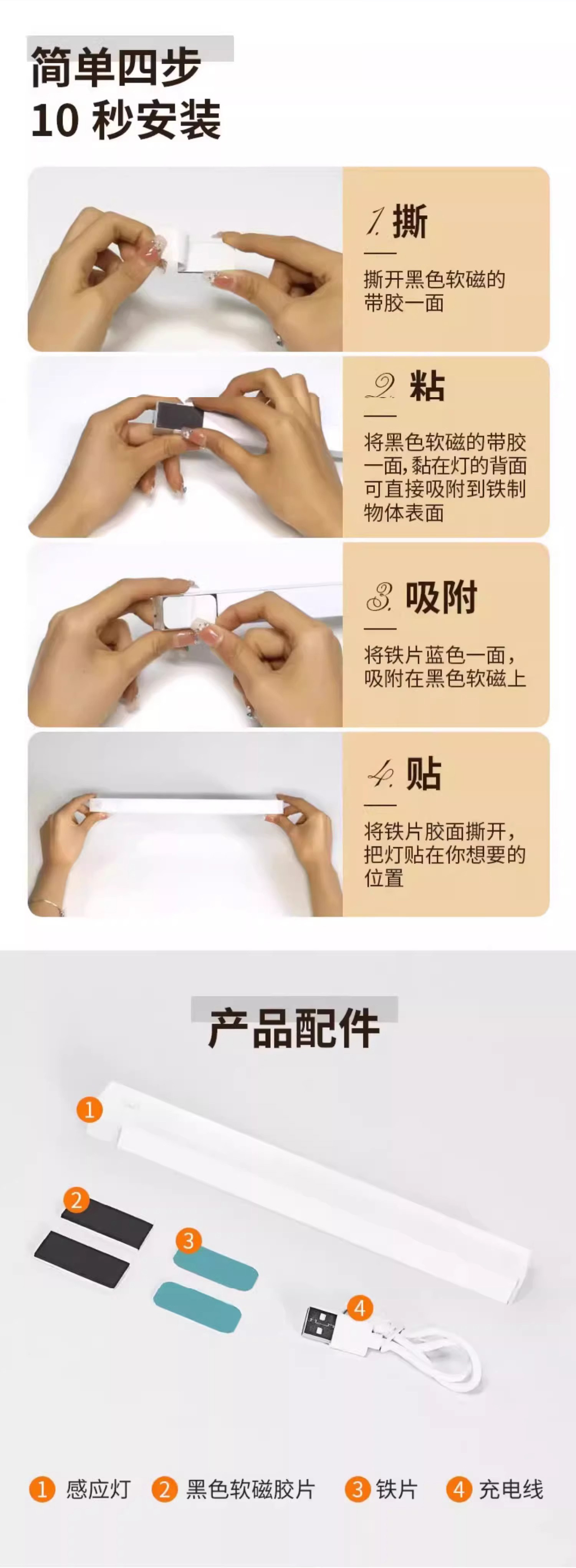 简单四步
10 秒安装

1. 撕
撕开黑色软磁的带胶一面

2. 粘
将黑色软磁的带胶一面，黏在灯的背面可直接吸附到铁制物体表面

3. 吸附
将铁片蓝色一面，吸附在黑色软磁上

4. 贴
将铁片胶面撕开，把灯贴在你想要的位置

产品配件

1
2
3
4

1 感应灯 2 黑色软磁胶片 3 铁片 4 充电线