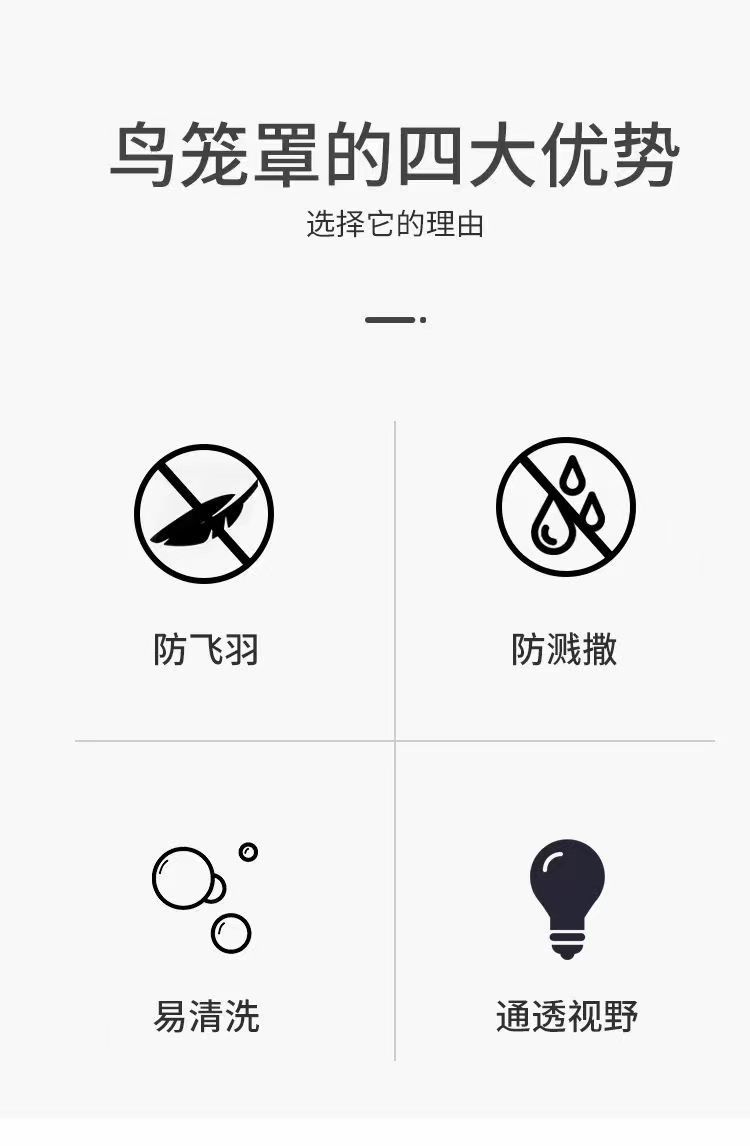 鸟笼罩的四大优势

选择它的理由

防飞羽

防溅撒

易清洗

通透视野