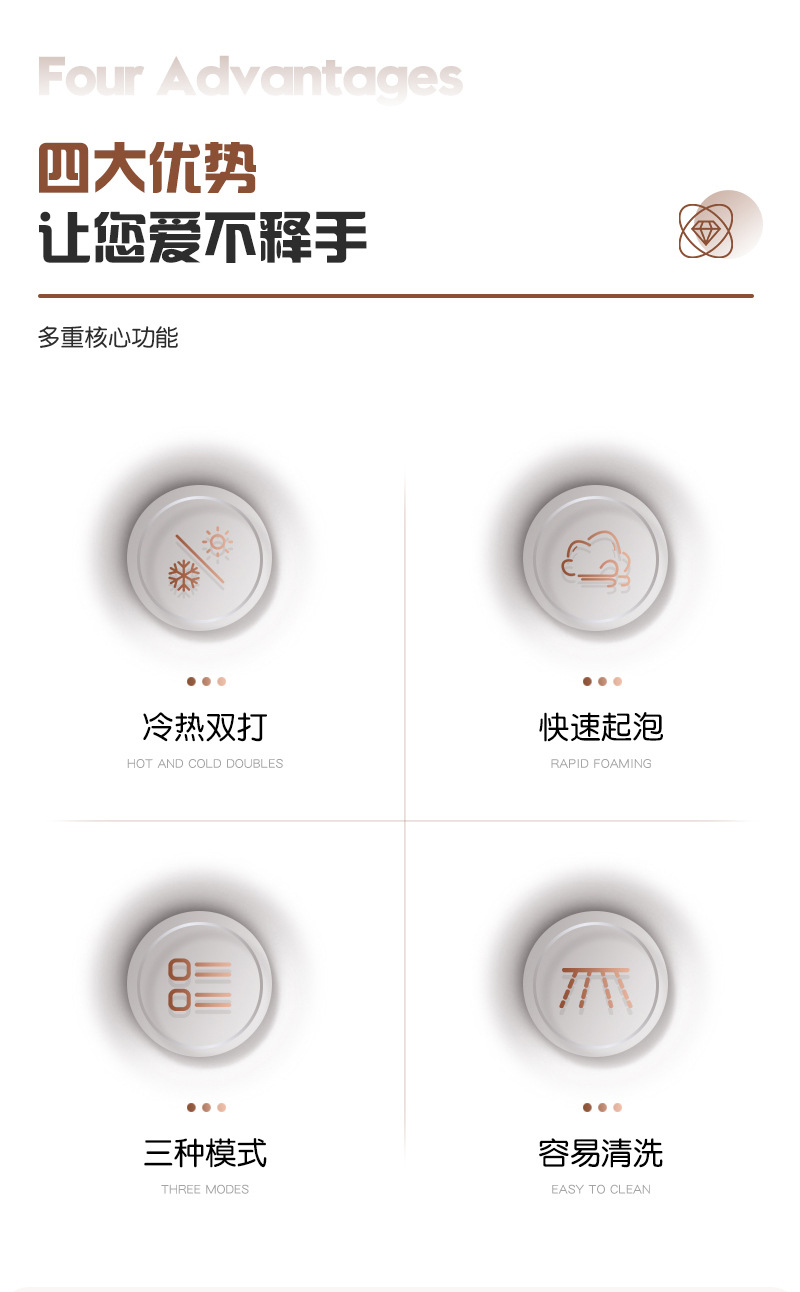 Four Advantages

四大优势
让您爱不释手

多重核心功能

冷热双打
HOT AND COLD DOUBLES

快速起泡
RAPID FOAMING

三种模式
THREE MODES

容易清洗
EASY TO CLEAN