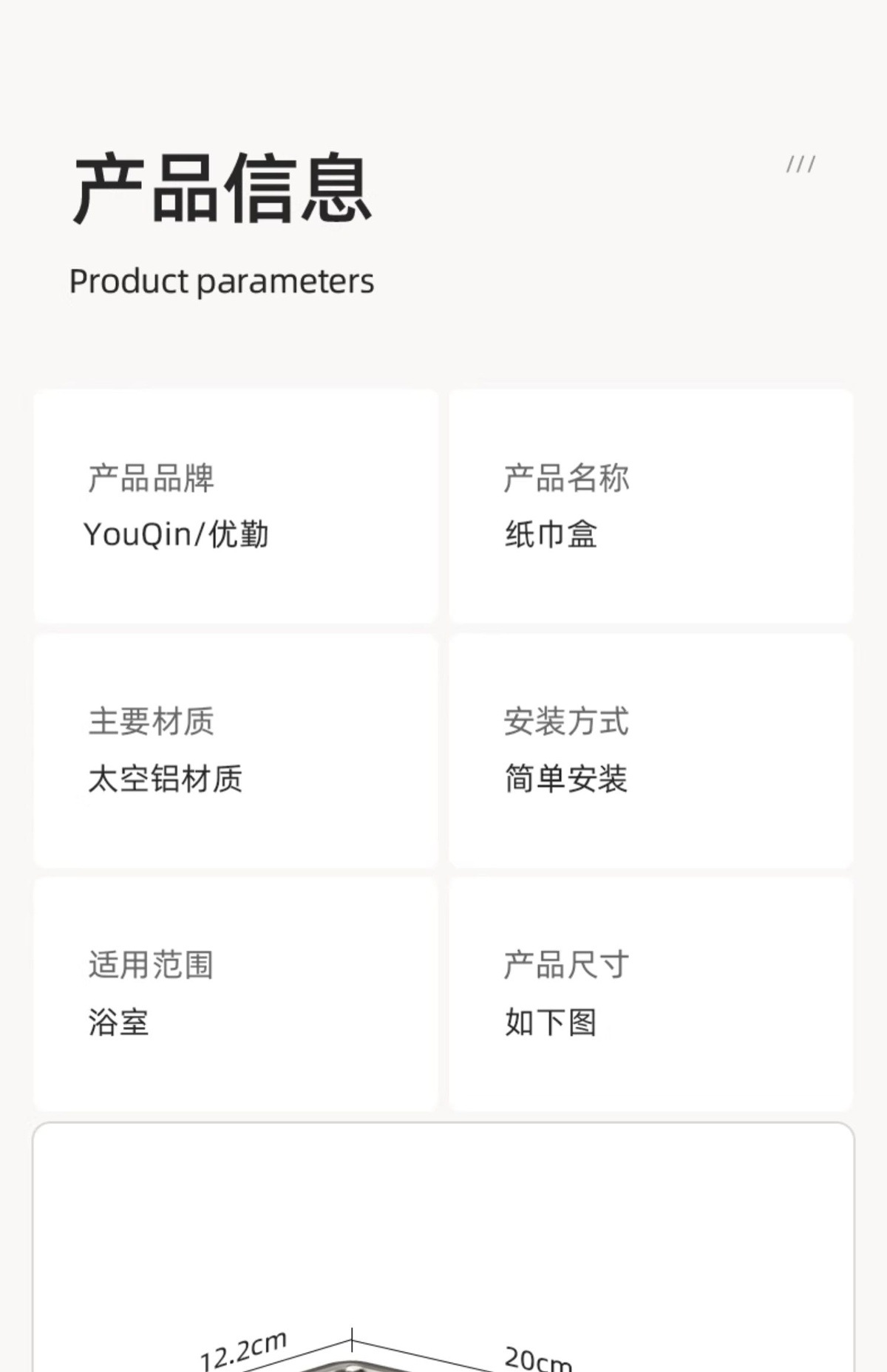 产品信息

///

Product parameters

产品品牌
YouQin/优勤

产品名称
纸巾盒

主要材质
太空铝材质

安装方式
简单安装

适用范围
浴室

产品尺寸
如下图

12.2cm

20cm