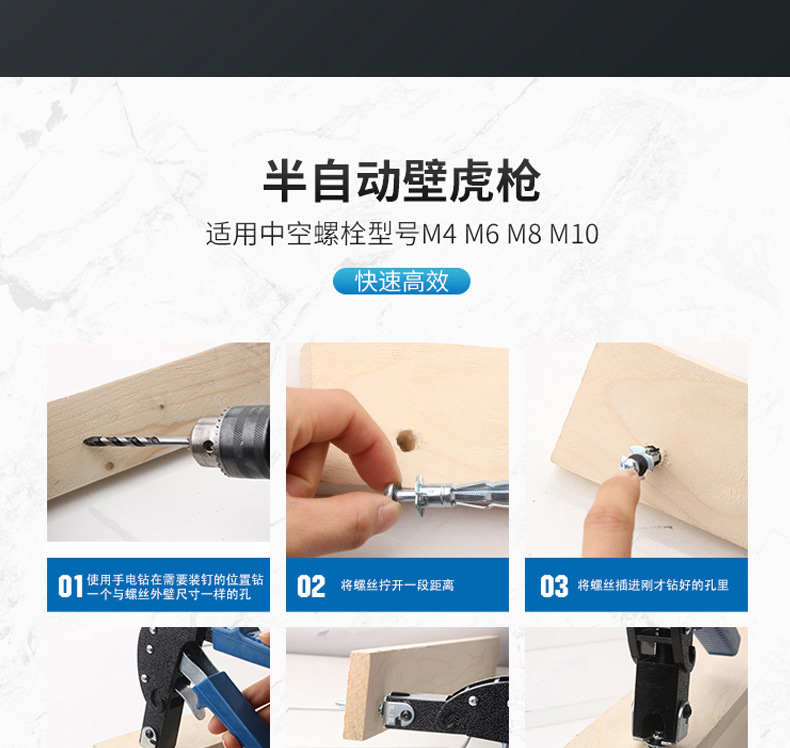 半自动壁虎枪

适用中空螺栓型号M4 M6 M8 M10

快速高效

01 使用手电钻在需要装钉的位置钻一个与螺丝外壁尺寸一样的孔

02 将螺丝拧开一段距离

03 将螺丝插进刚才钻好的孔里