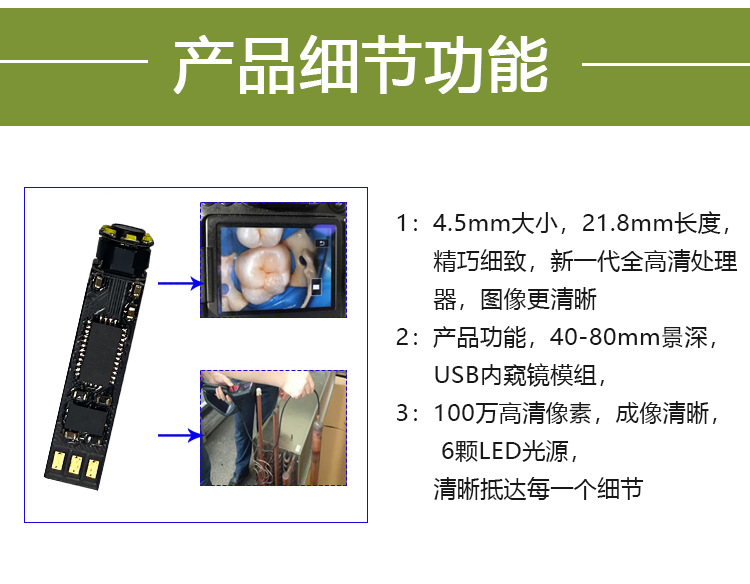 产品细节功能

1：4.5mm大小，21.8mm长度，精巧细致，新一代全高清处理器，图像更清晰

2：产品功能，40-80mm景深，USB内窥镜模组，

3：100万高清像素，成像清晰，6颗LED光源，清晰抵达每一个细节