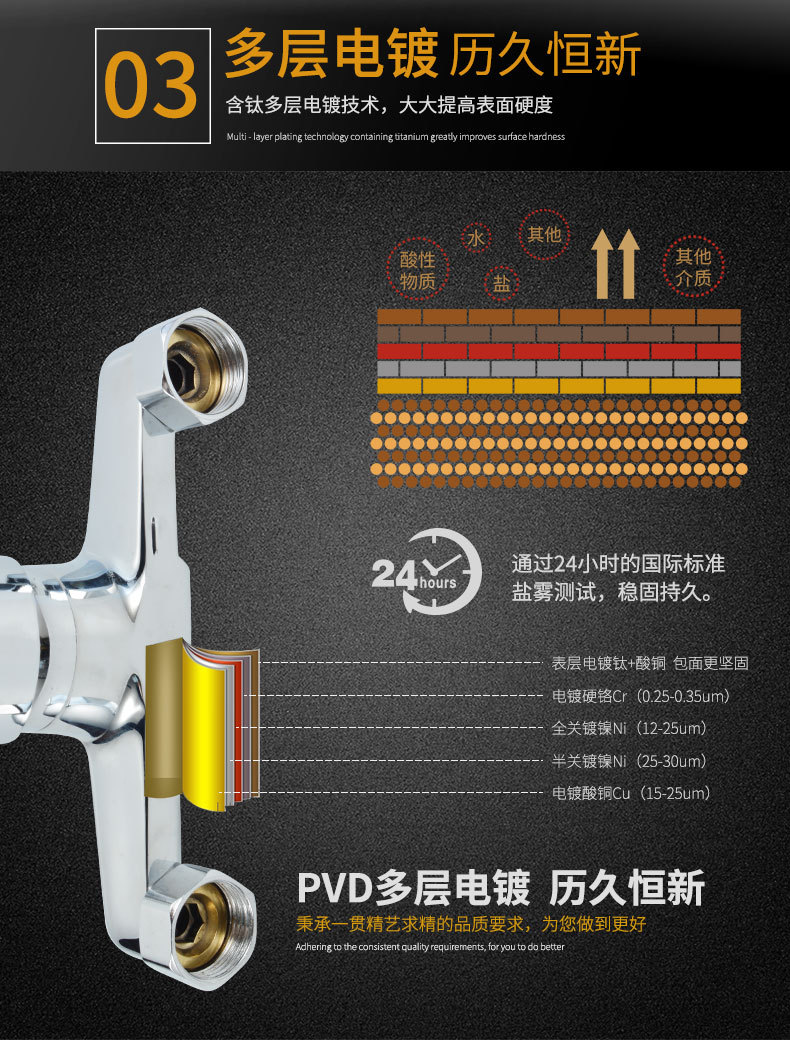 03

多层电镀 历久恒新

含钛多层电镀技术，大大提高表面硬度

Multi - layer plating technology containing titanium greatly improves surface hardness

酸性物质

水

盐

其他

其他介质

24 hours

通过24小时的国际标准盐雾测试，稳固持久。

表层电镀钛+酸铜 包面更坚固

电镀硬铬Cr（0.25-0.35um）

全关镀镍Ni（12-25um）

半关镀镍Ni（25-30um）

电镀酸铜Cu（15-25um）

PVD多层电镀 历久恒新

秉承一贯精艺求精的品质要求，为您做到更好

Adhering to the consistent quality requirements, for you to do better