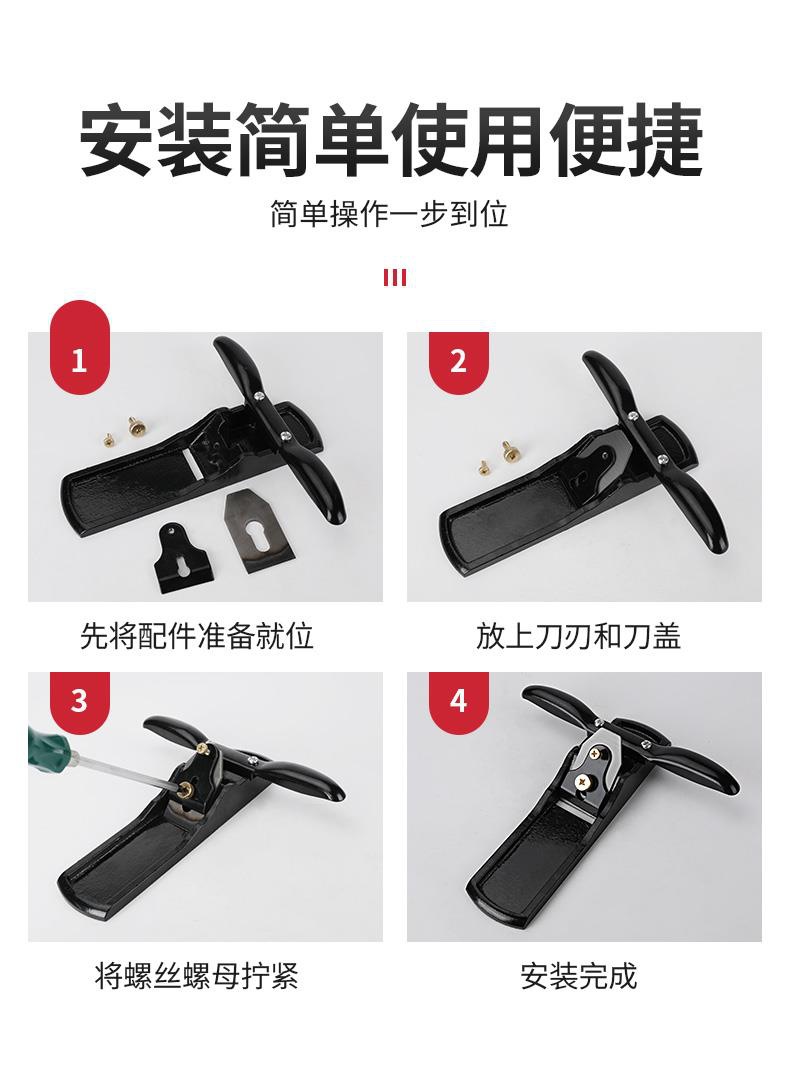 安装简单使用便捷

简单操作一步到位

1

先将配件准备就位

2

放上刀刃和刀盖

3

将螺丝螺母拧紧

4

安装完成