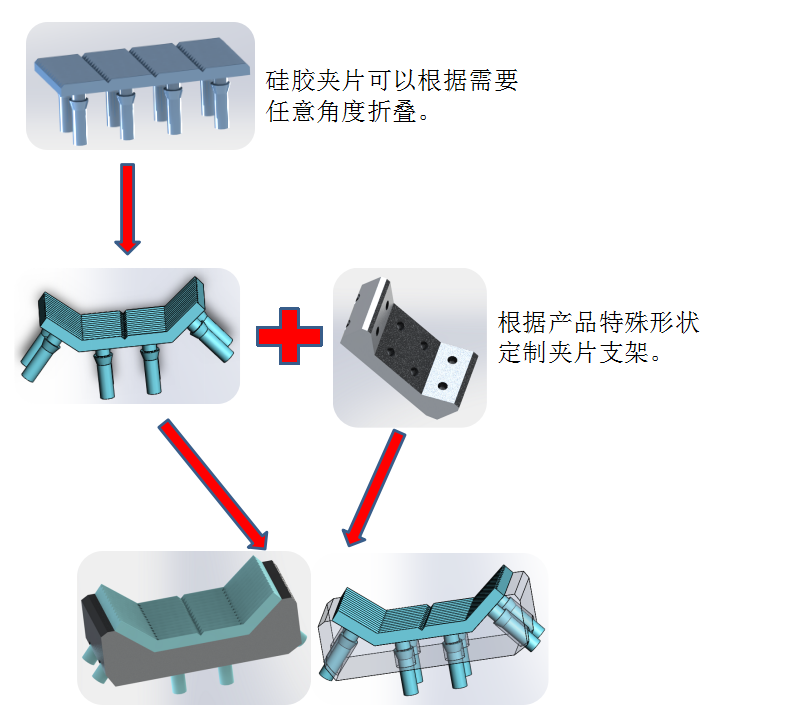 硅胶夹片可以根据需要任意角度折叠。

根据产品特殊形状定制夹片支架。