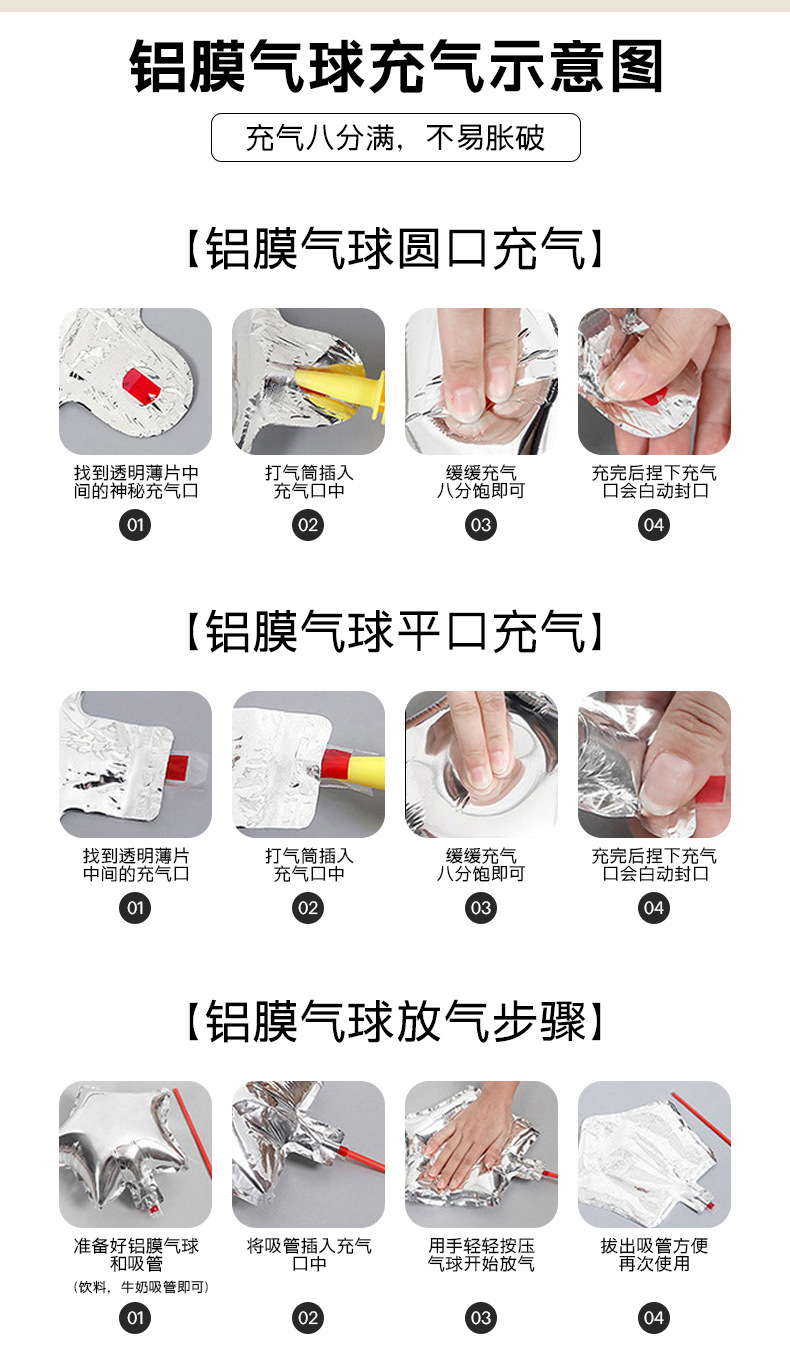 铝膜气球充气示意图

充气八分满，不易胀破

【铝膜气球圆口充气】

找到透明薄片中间的神秘充气口
01

打气筒插入充气口中
02

缓缓充气八分饱即可
03

充完后捏下充气口会自动封口
04

【铝膜气球平口充气】

找到透明薄片中间的充气口
01

打气筒插入充气口中
02

缓缓充气八分饱即可
03

充完后捏下充气口会自动封口
04

【铝膜气球放气步骤】

准备好铝膜气球和吸管
（饮料，牛奶吸管即可）
01

将吸管插入充气口中
02

用手轻轻按压气球开始放气
03

拔出吸管方便再次使用
04