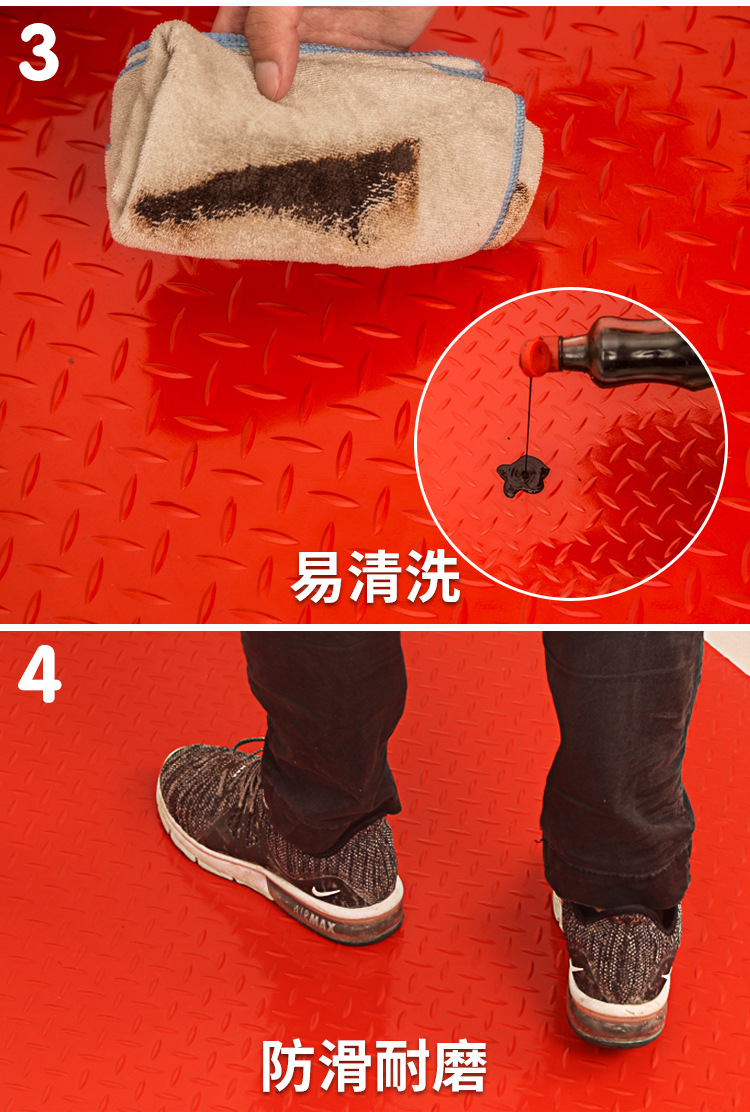 3

易清洗

4

AIRMAX

防滑耐磨