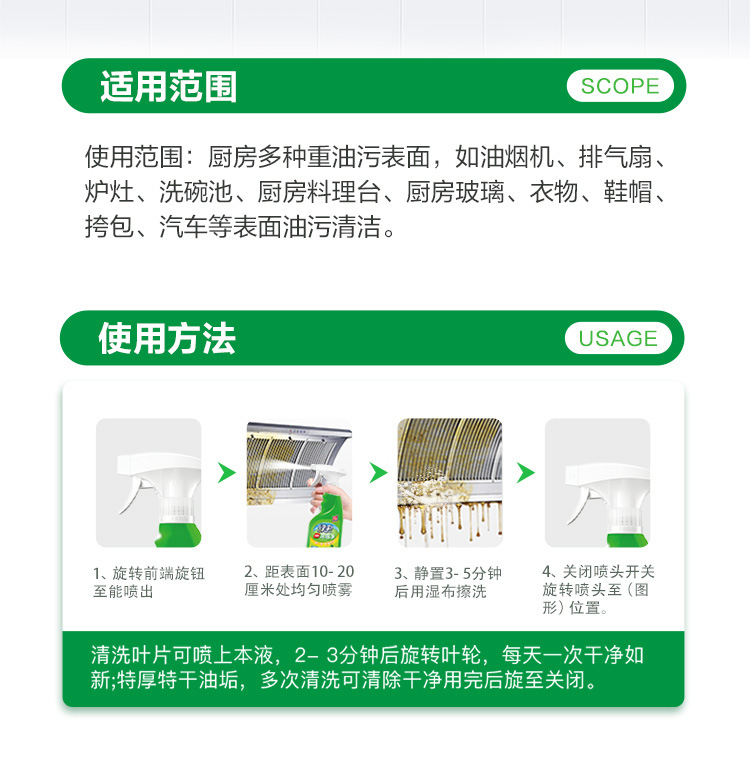 适用范围

SCOPE

使用范围：厨房多种重油污表面，如油烟机、排气扇、炉灶、洗碗池、厨房料理台、厨房玻璃、衣物、鞋帽、挎包、汽车等表面油污清洁。

使用方法

USAGE

1、旋转前端旋钮至能喷出

2、距表面10- 20厘米处均匀喷雾

3、静置3- 5分钟后用湿布擦洗

4、关闭喷头开关旋转喷头至（图形）位置。

清洗叶片可喷上本液，2– 3分钟后旋转叶轮，每天一次干净如新;特厚特干油垢，多次清洗可清除干净用完后旋至关闭。