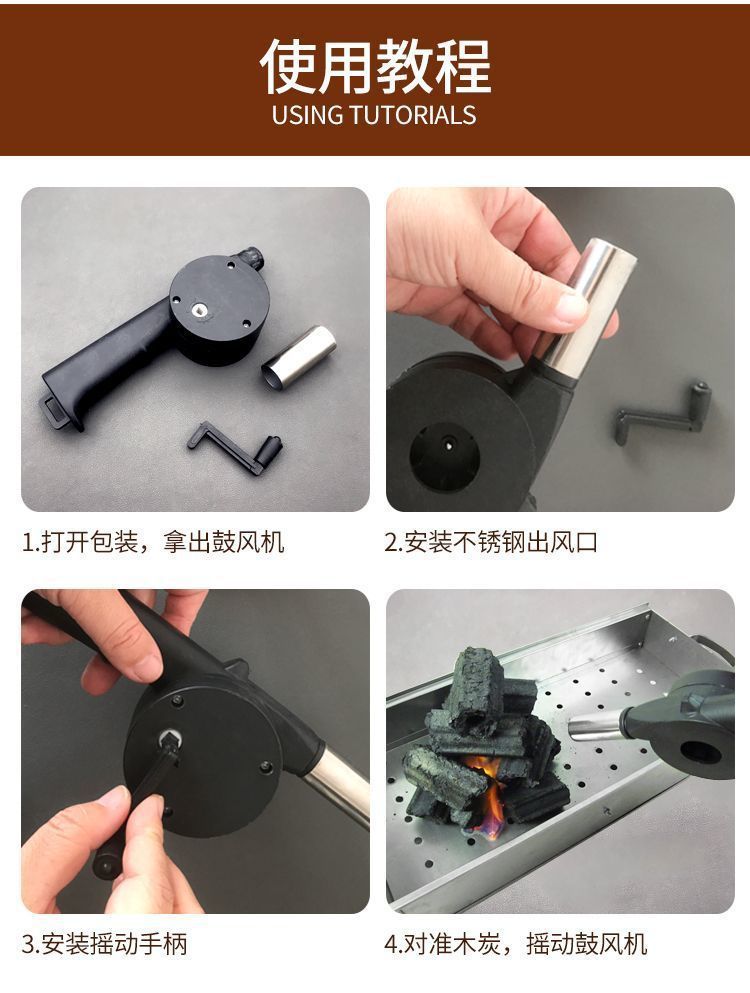 使用教程
USING TUTORIALS

1.打开包装，拿出鼓风机

2.安装不锈钢出风口

3.安装摇动手柄

4.对准木炭，摇动鼓风机