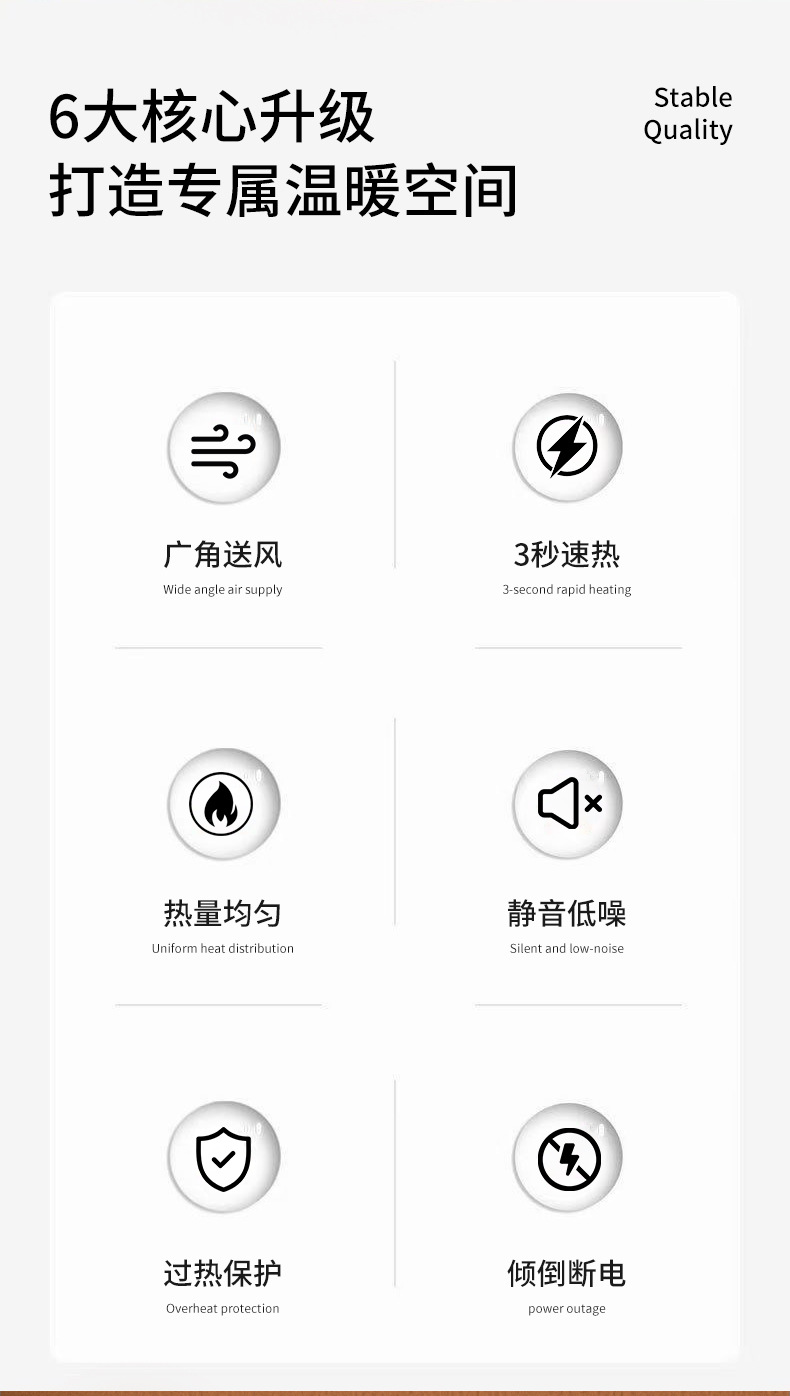 6大核心升级
打造专属温暖空间

Stable
Quality

广角送风
Wide angle air supply

3秒速热
3-second rapid heating

热量均匀
Uniform heat distribution

静音低噪
Silent and low-noise

过热保护
Overheat protection

倾倒断电
power outage