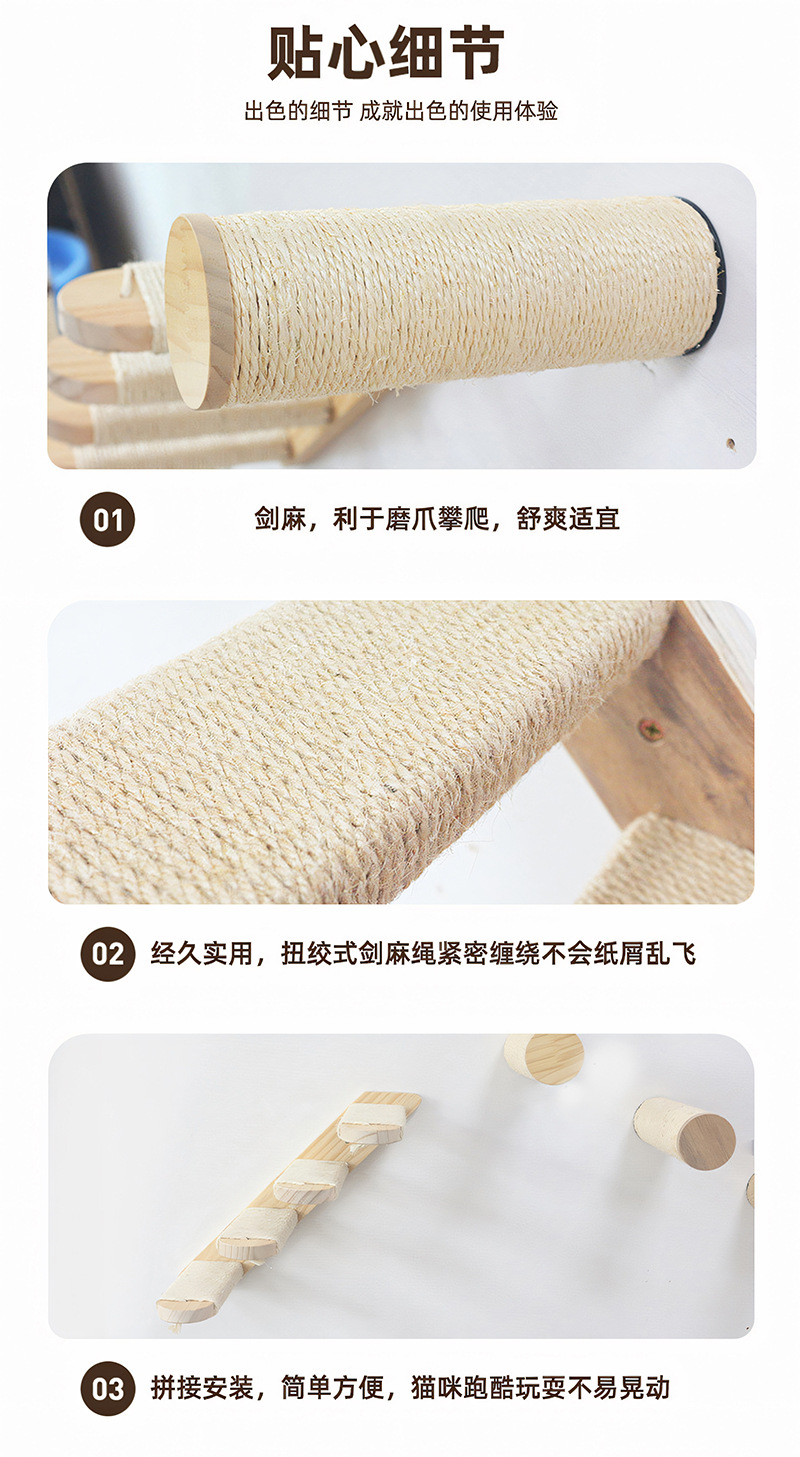 贴心细节

出色的细节 成就出色的使用体验

01 剑麻，利于磨爪攀爬，舒爽适宜

02 经久实用，扭绞式剑麻绳紧密缠绕不会纸屑乱飞

03 拼接安装，简单方便，猫咪跑酷玩耍不易晃动