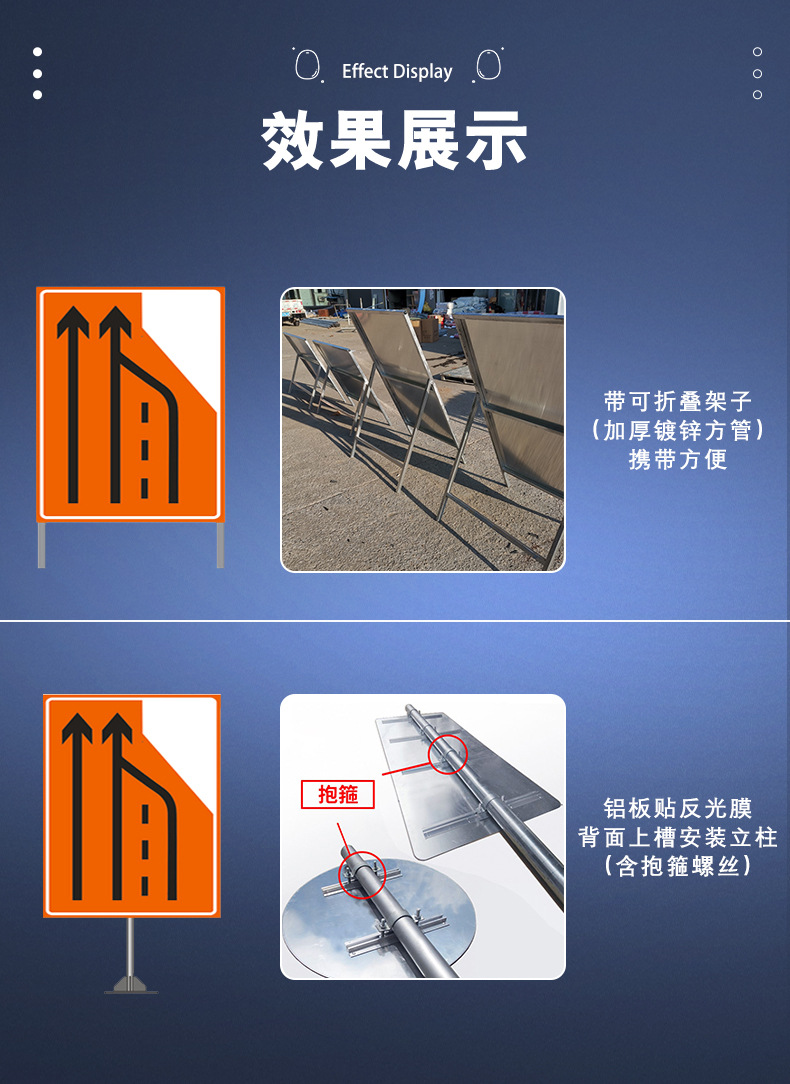 Effect Display

效果展示

带可折叠架子
（加厚镀锌方管）
携带方便

抱箍

铝板贴反光膜
背面上槽安装立柱
（含抱箍螺丝）