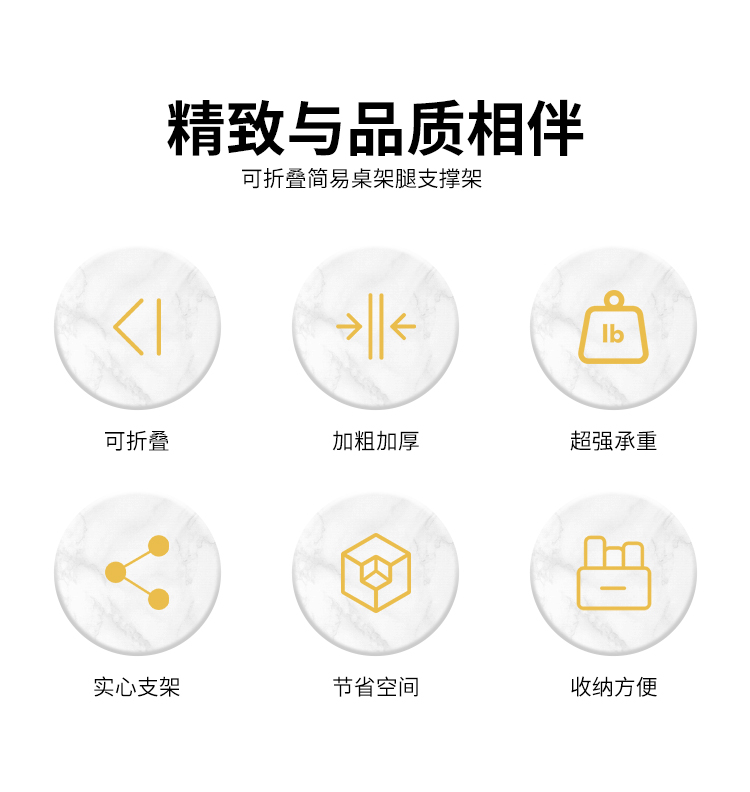 精致与品质相伴

可折叠简易桌架腿支撑架

lb

可折叠

加粗加厚

超强承重

实心支架

节省空间

收纳方便