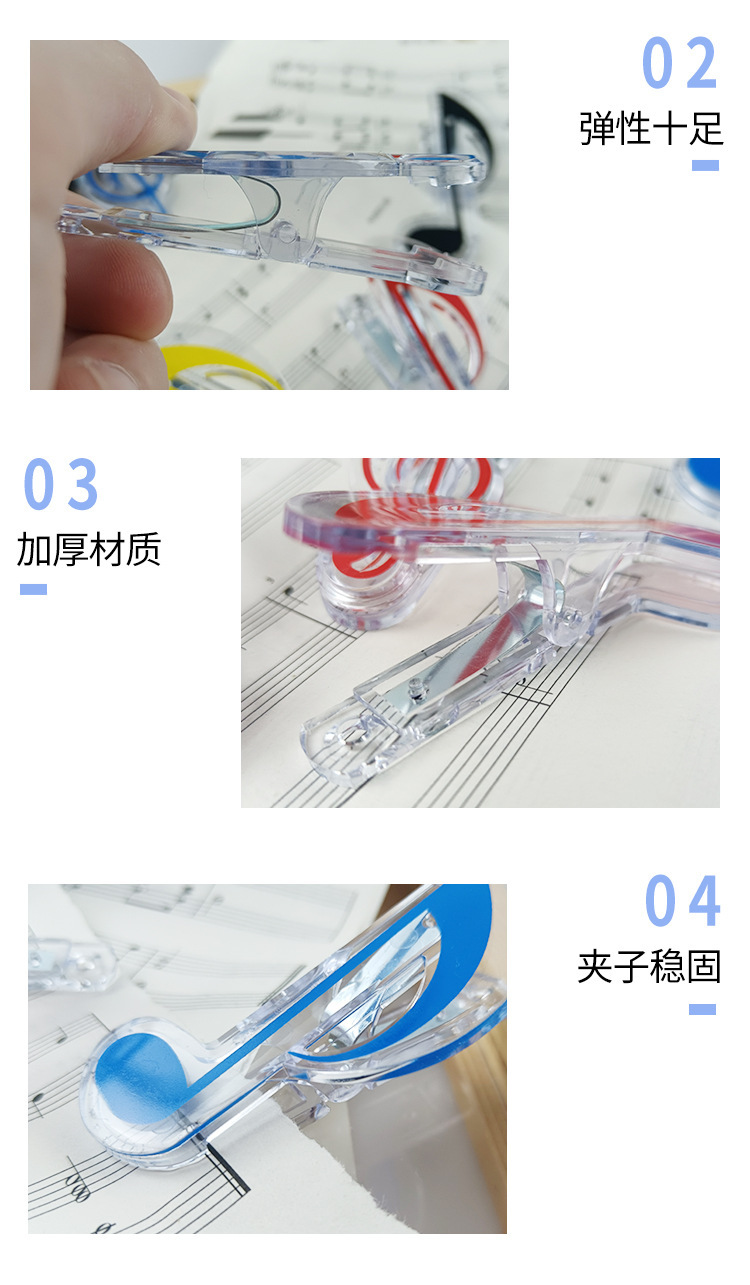 02
弹性十足

03
加厚材质

04
夹子稳固