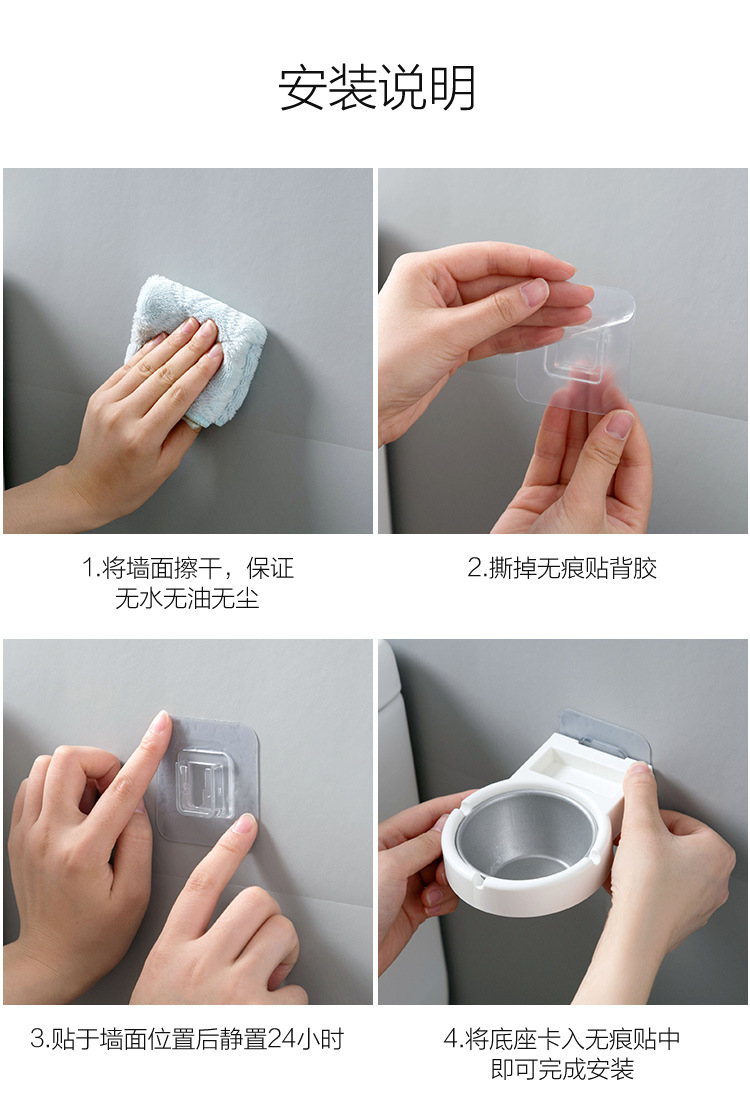 安装说明

1.将墙面擦干，保证无水无油无尘

2.撕掉无痕贴背胶

3.贴于墙面位置后静置24小时

4.将底座卡入无痕贴中即可完成安装