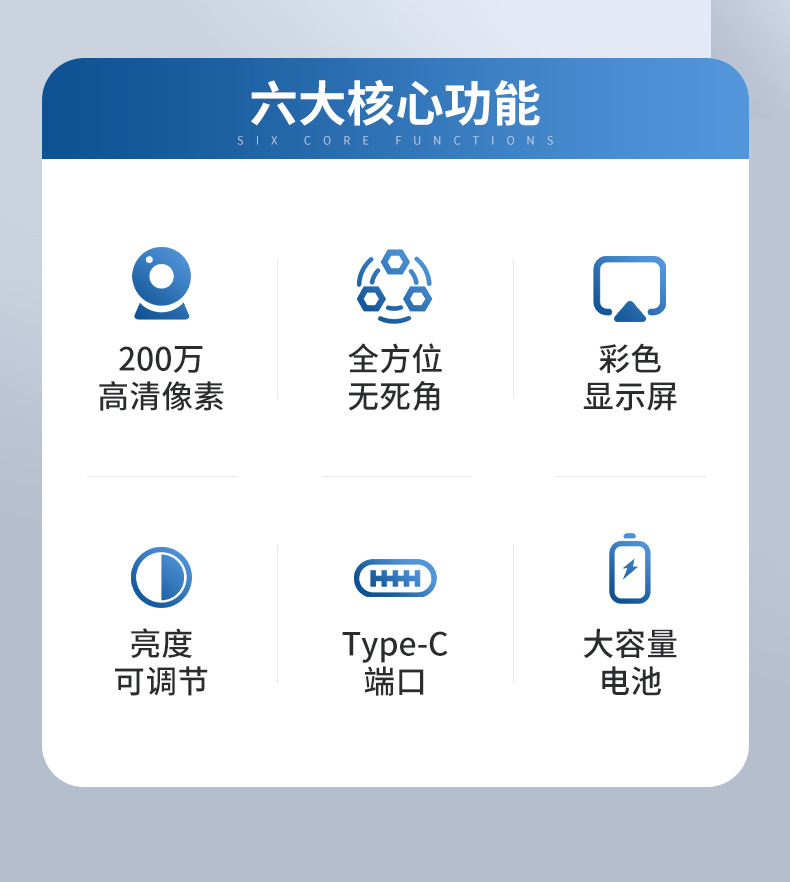 六大核心功能
SIX CORE FUNCTIONS

200万
高清像素

全方位
无死角

彩色
显示屏

亮度
可调节

Type-C
端口

大容量
电池