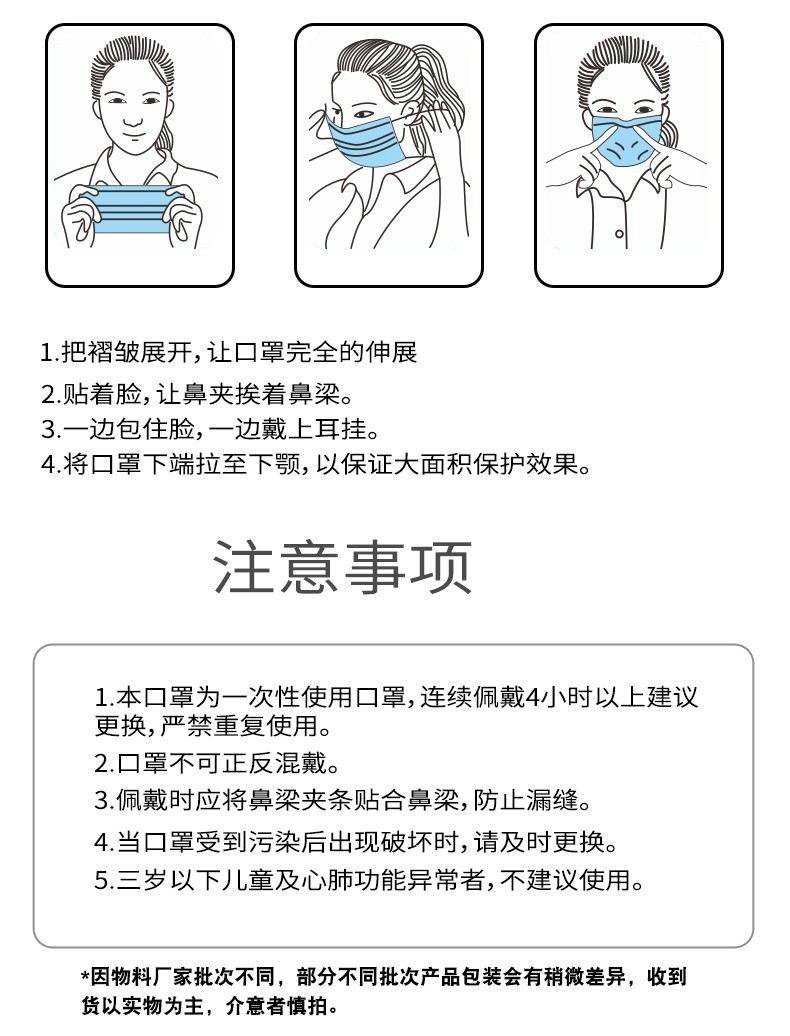 1.把褶皱展开,让口罩完全的伸展
2.贴着脸,让鼻夹挨着鼻梁。
3.一边包住脸,一边戴上耳挂。
4.将口罩下端拉至下颚,以保证大面积保护效果。

注意事项

1.本口罩为一次性使用口罩,连续佩戴4小时以上建议更换,严禁重复使用。
2.口罩不可正反混戴。
3.佩戴时应将鼻梁夹条贴合鼻梁,防止漏缝。
4.当口罩受到污染后出现破坏时,请及时更换。
5.三岁以下儿童及心肺功能异常者,不建议使用。

*因物料厂家批次不同，部分不同批次产品包装会有稍微差异，收到货以实物为主，介意者慎拍。