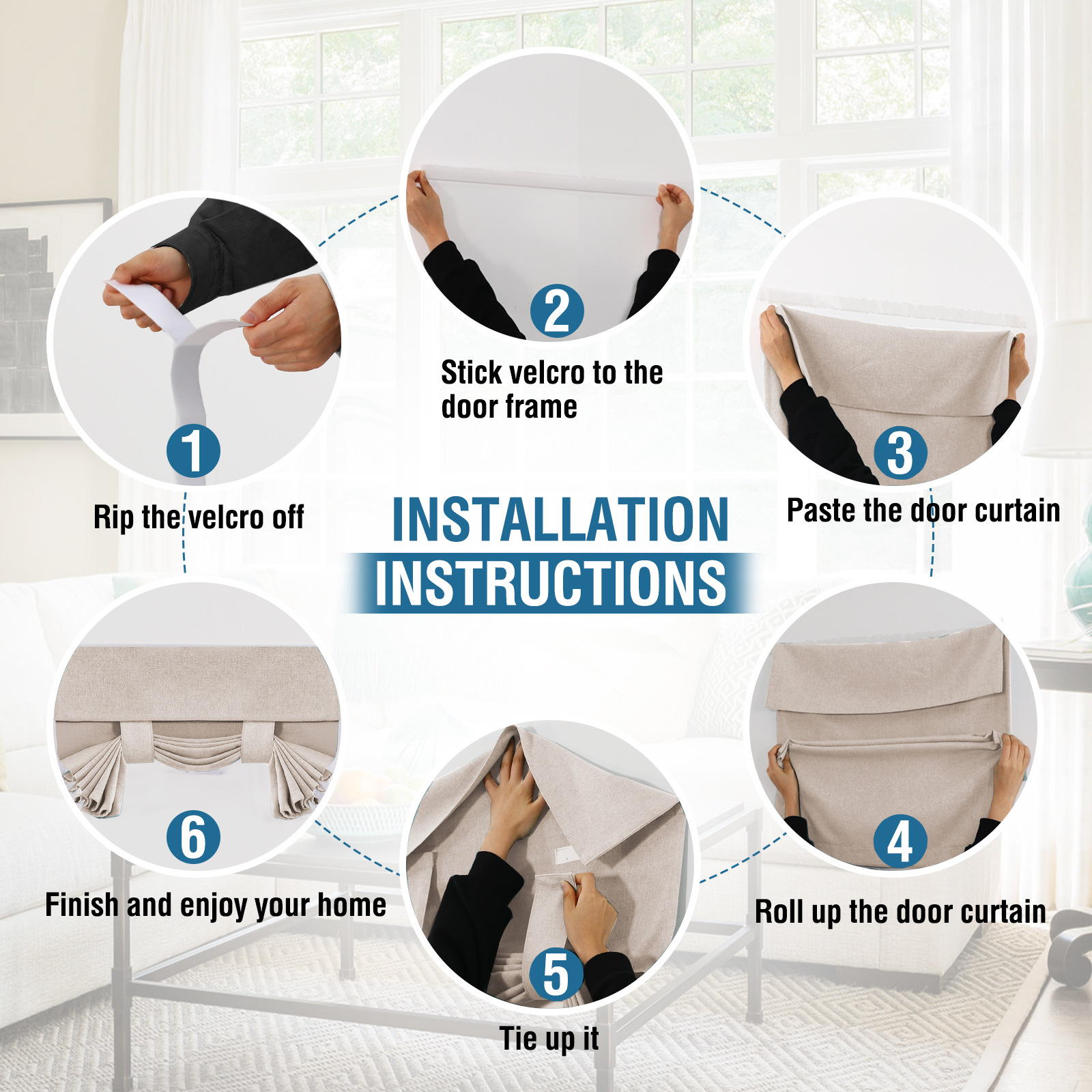 INSTALLATION
INSTRUCTIONS

1
Rip the velcro off

2
Stick velcro to the door frame

3
Paste the door curtain

4
Roll up the door curtain

5
Tie up it

6
Finish and enjoy your home