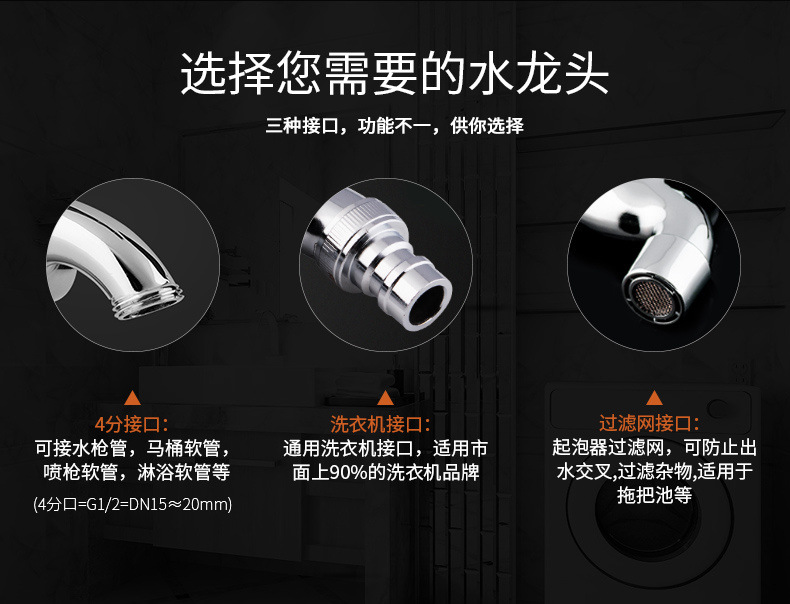 选择您需要的水龙头

三种接口，功能不一，供你选择

4分接口：
可接水枪管，马桶软管，喷枪软管，淋浴软管等
(4分口=G1/2=DN15≈20mm)

洗衣机接口：
通用洗衣机接口，适用市面上90%的洗衣机品牌

过滤网接口：
起泡器过滤网，可防止出水交叉,过滤杂物,适用于拖把池等