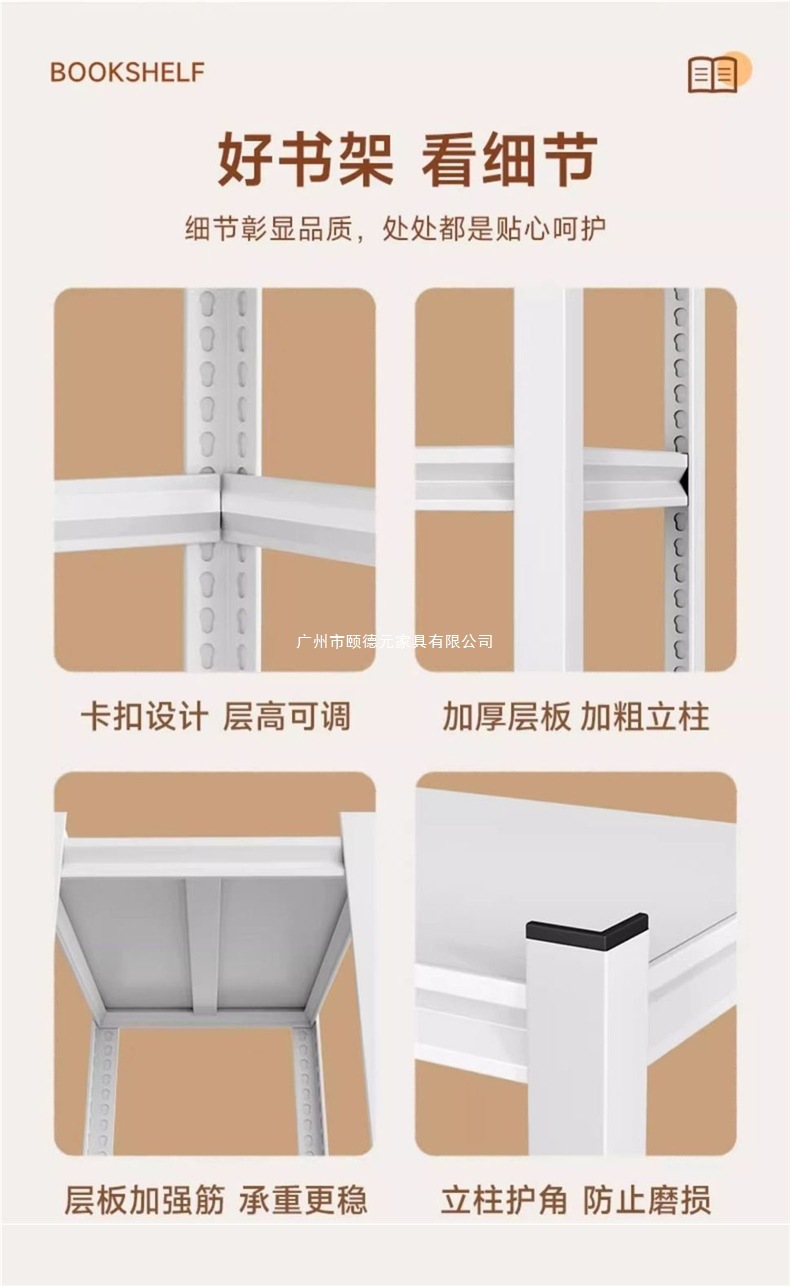 BOOKSHELF

好书架 看细节

细节彰显品质，处处都是贴心呵护

广州市颐德元家具有限公司

卡扣设计 层高可调

加厚层板 加粗立柱

层板加强筋 承重更稳

立柱护角 防止磨损