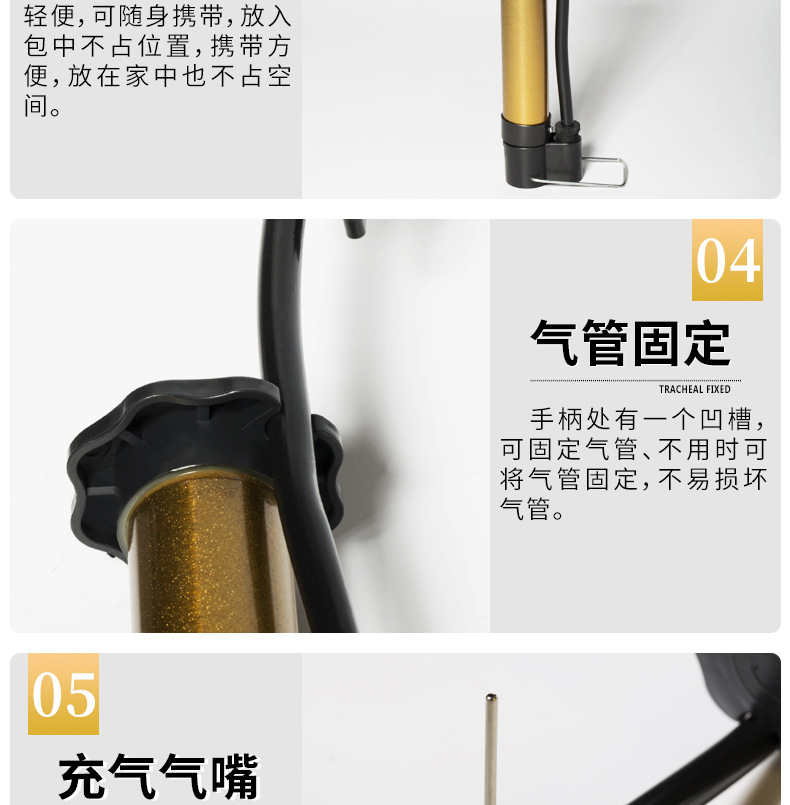 轻便，可随身携带，放入包中不占位置，携带方便，放在家中也不占空间。

04

气管固定

TRACHEAL FIXED

手柄处有一个凹槽，可固定气管、不用时可将气管固定，不易损坏气管。

05

充气气嘴