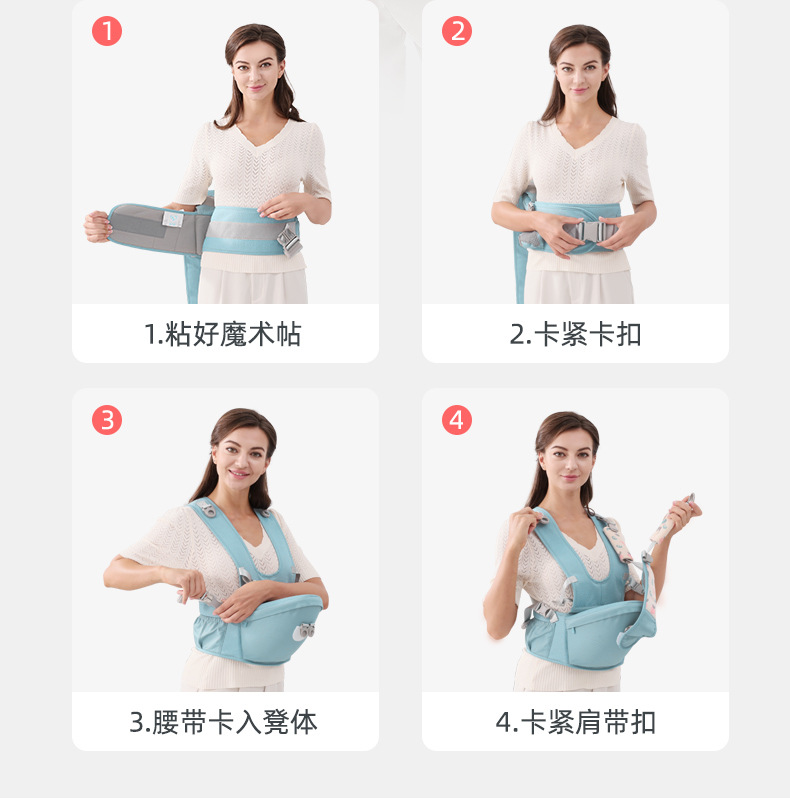 1

1.粘好魔术帖

2

2.卡紧卡扣

3

3.腰带卡入凳体

4

4.卡紧肩带扣