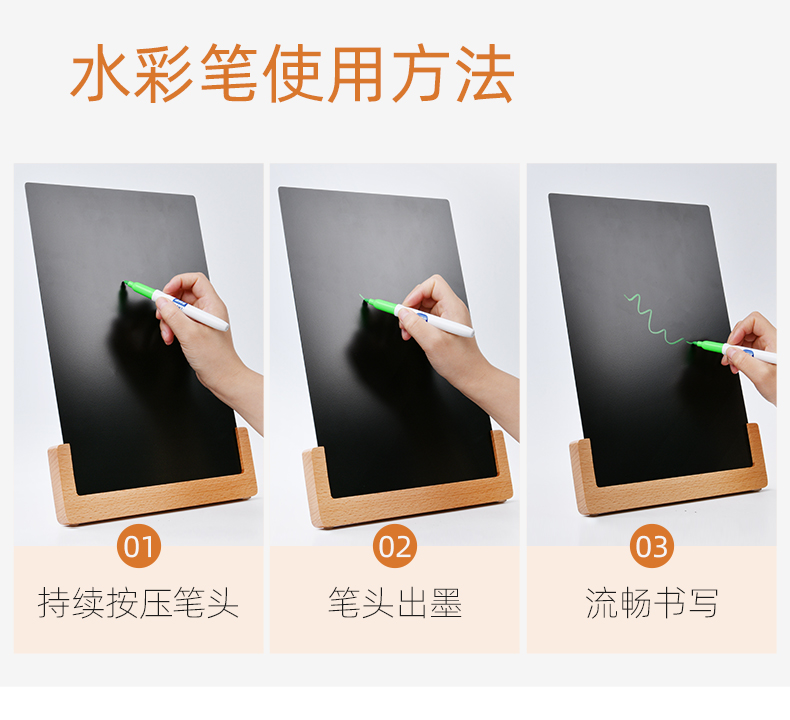 水彩笔使用方法

01
持续按压笔头

02
笔头出墨

03
流畅书写