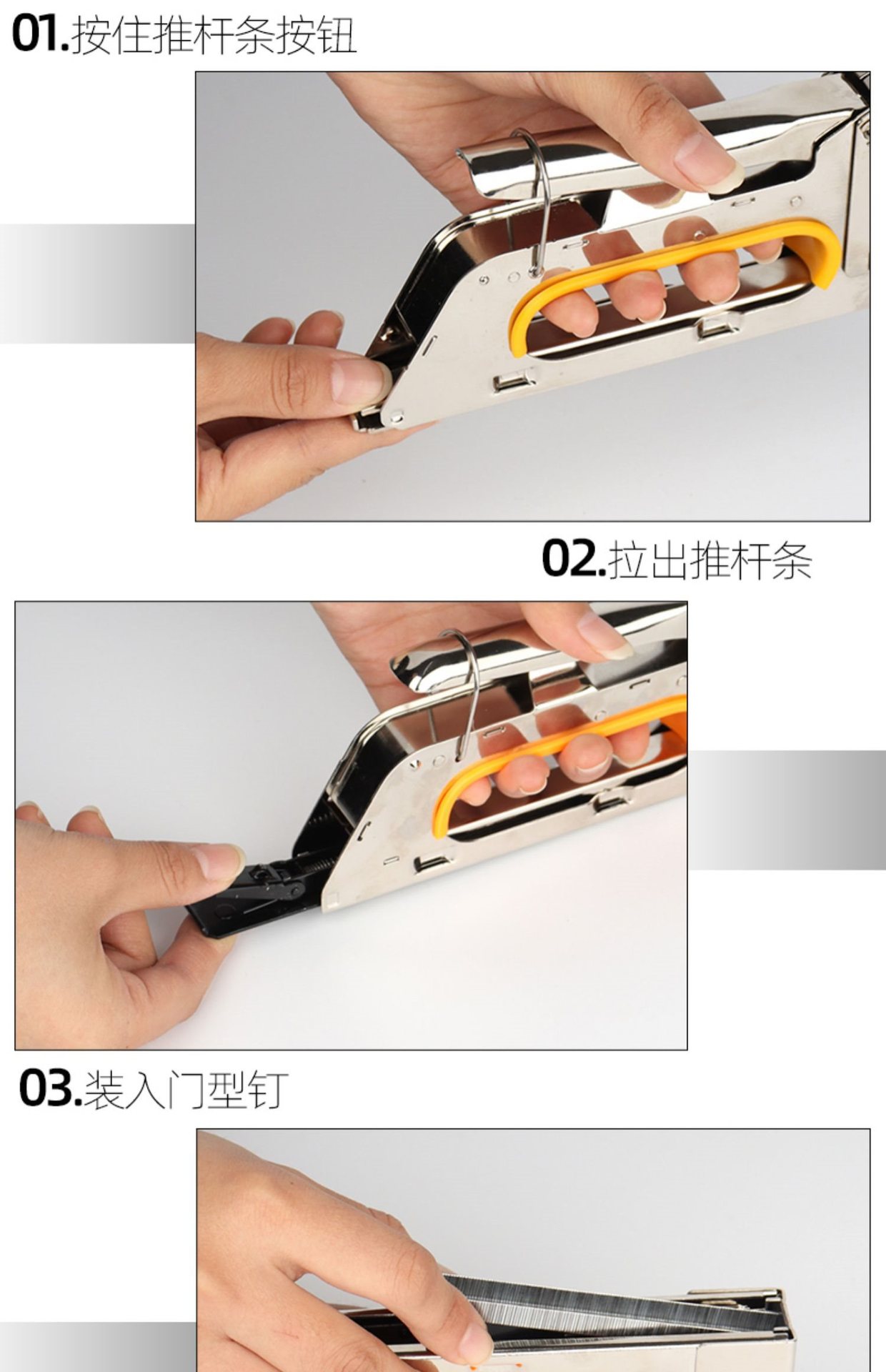 01.按住推杆条按钮

02.拉出推杆条

03.装入门型钉