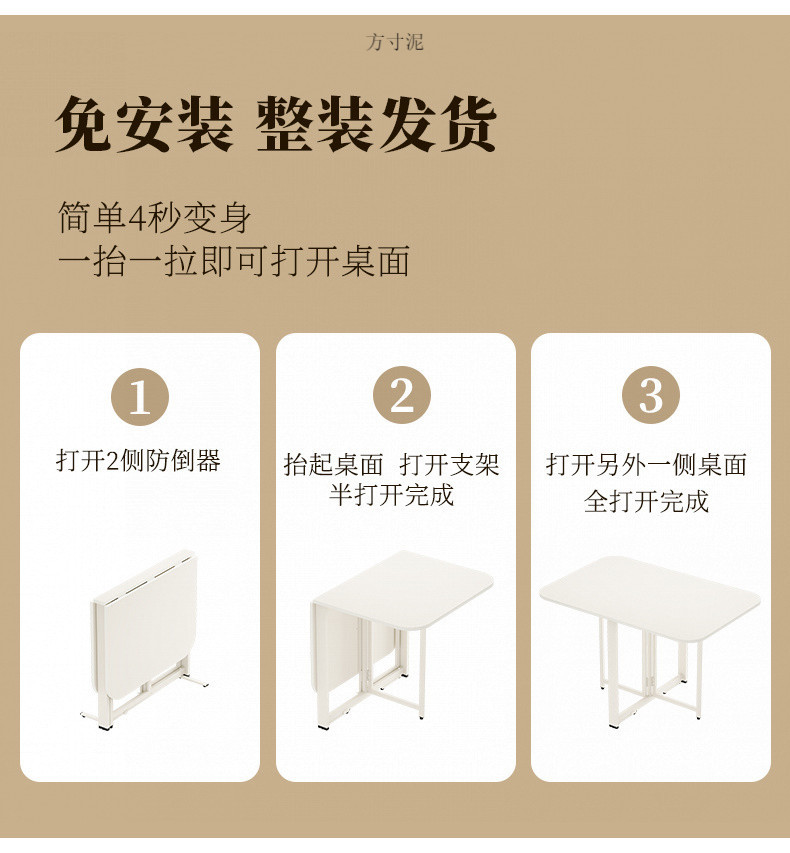 方寸泥

免安装 整装发货

简单4秒变身
一抬一拉即可打开桌面

1
打开2侧防倒器

2
抬起桌面 打开支架
半打开完成

3
打开另外一侧桌面
全打开完成