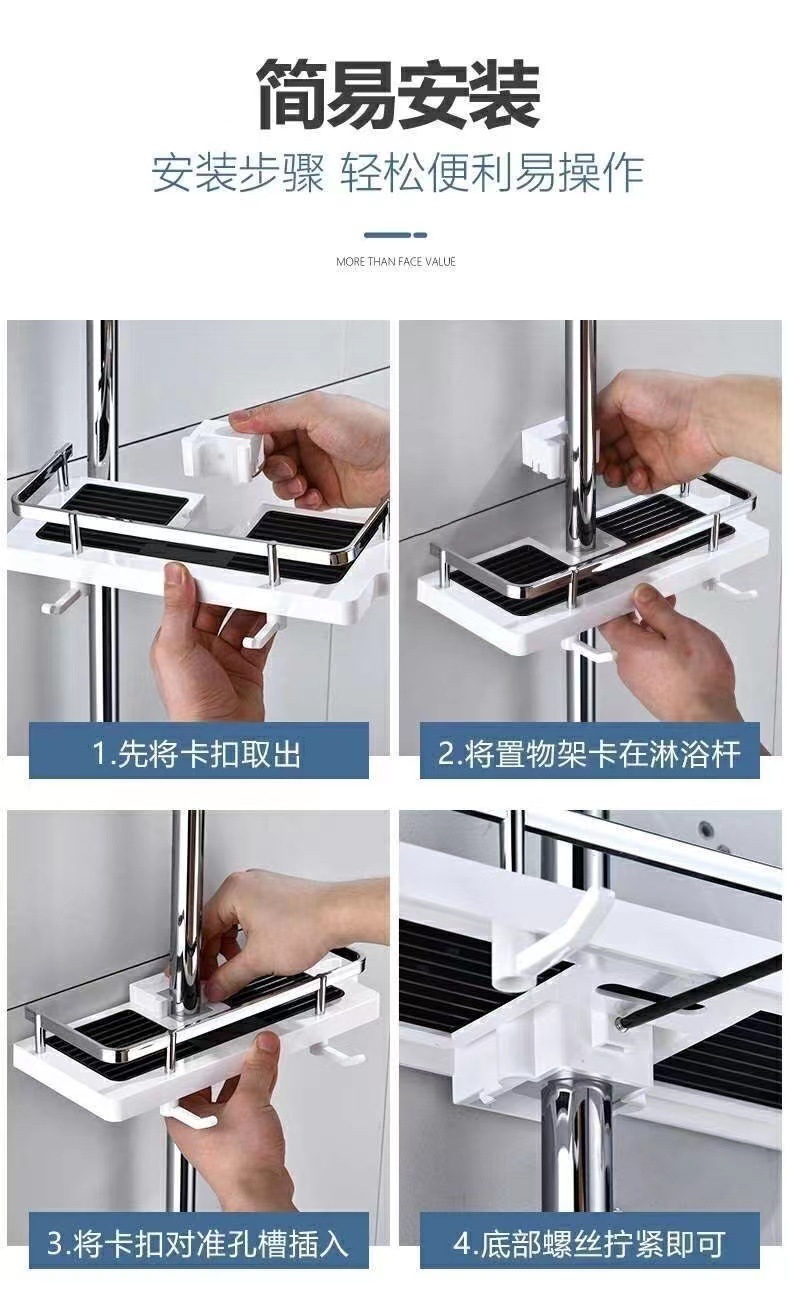 简易安装

安装步骤 轻松便利易操作

MORE THAN FACE VALUE

1.先将卡扣取出

2.将置物架卡在淋浴杆

3.将卡扣对准孔槽插入

4.底部螺丝拧紧即可