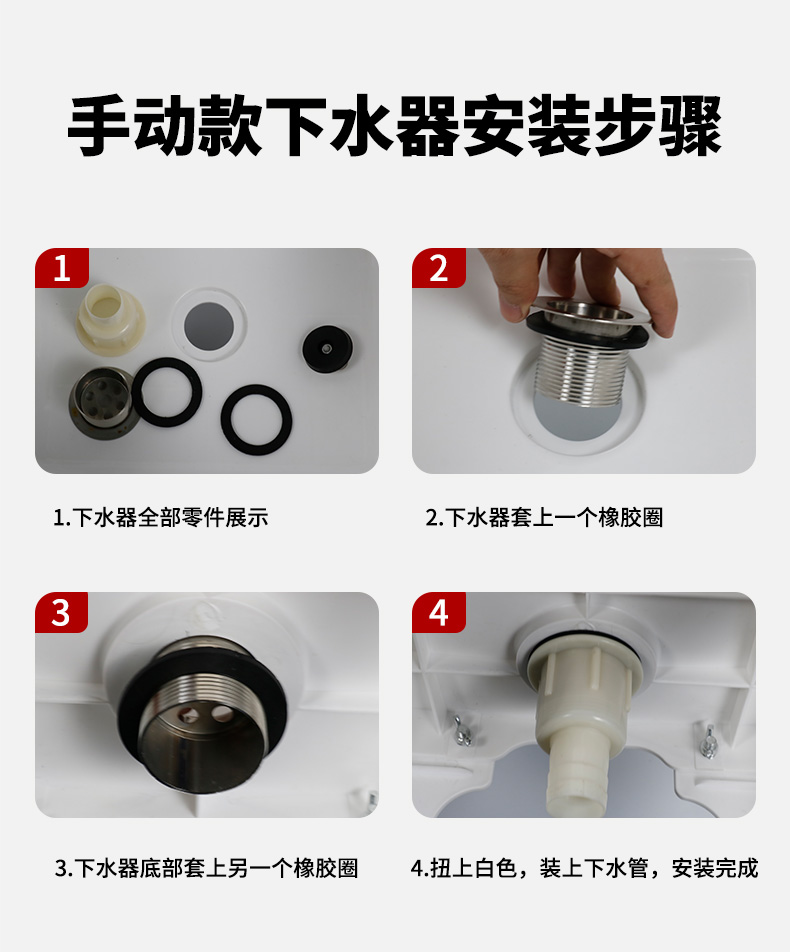 手动款下水器安装步骤

1

1.下水器全部零件展示

2

2.下水器套上一个橡胶圈

3

3.下水器底部套上另一个橡胶圈

4

4.扭上白色，装上下水管，安装完成