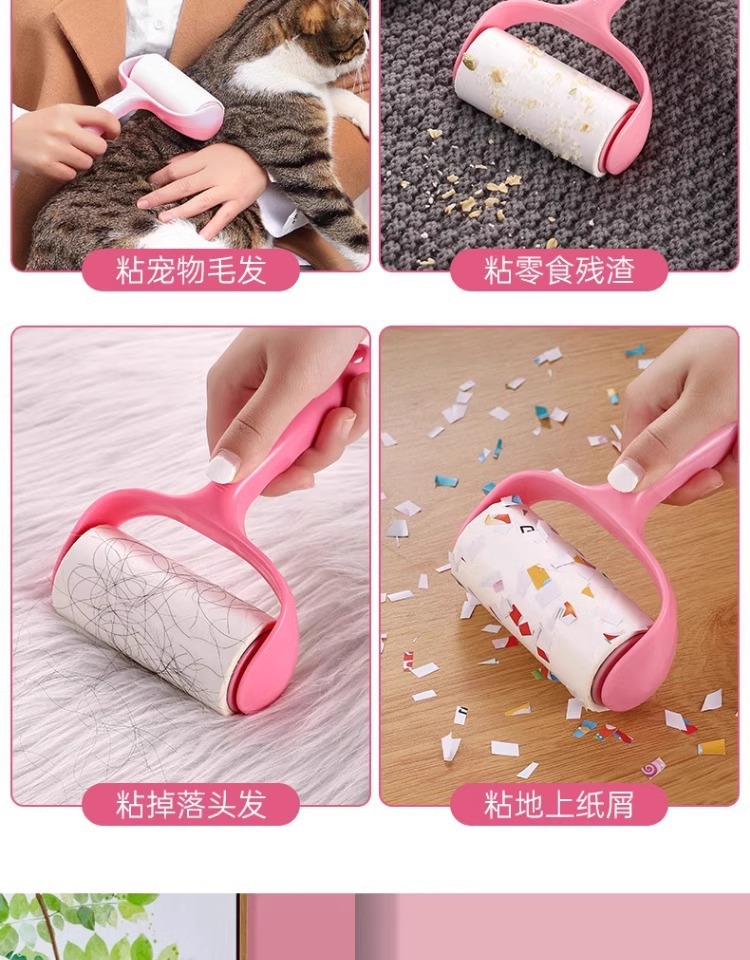 粘宠物毛发

粘零食残渣

粘掉落头发

粘地上纸屑