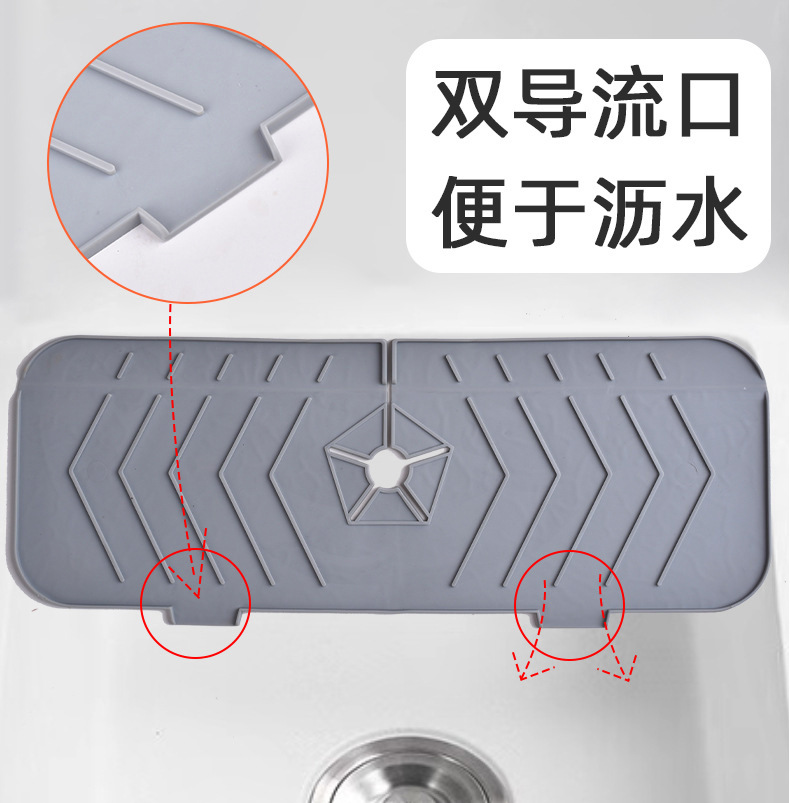 双导流口
便于沥水