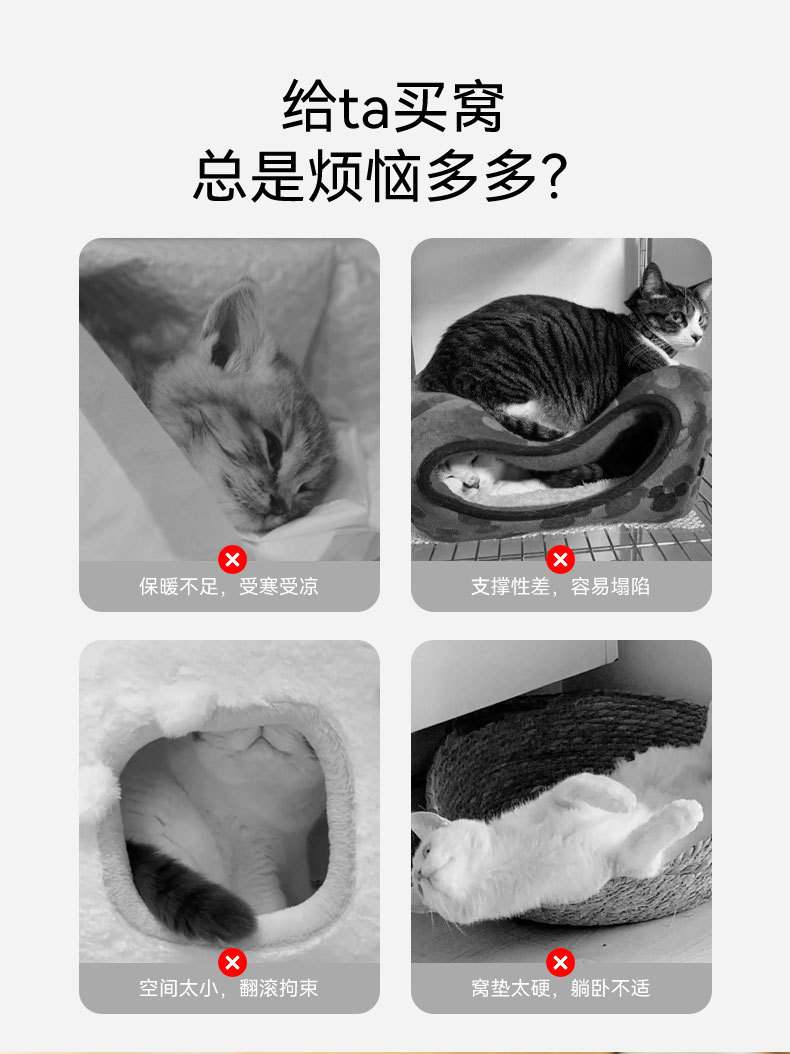 给ta买窝
总是烦恼多多?

保暖不足，受寒受凉

支撑性差，容易塌陷

空间太小，翻滚拘束

窝垫太硬，躺卧不适